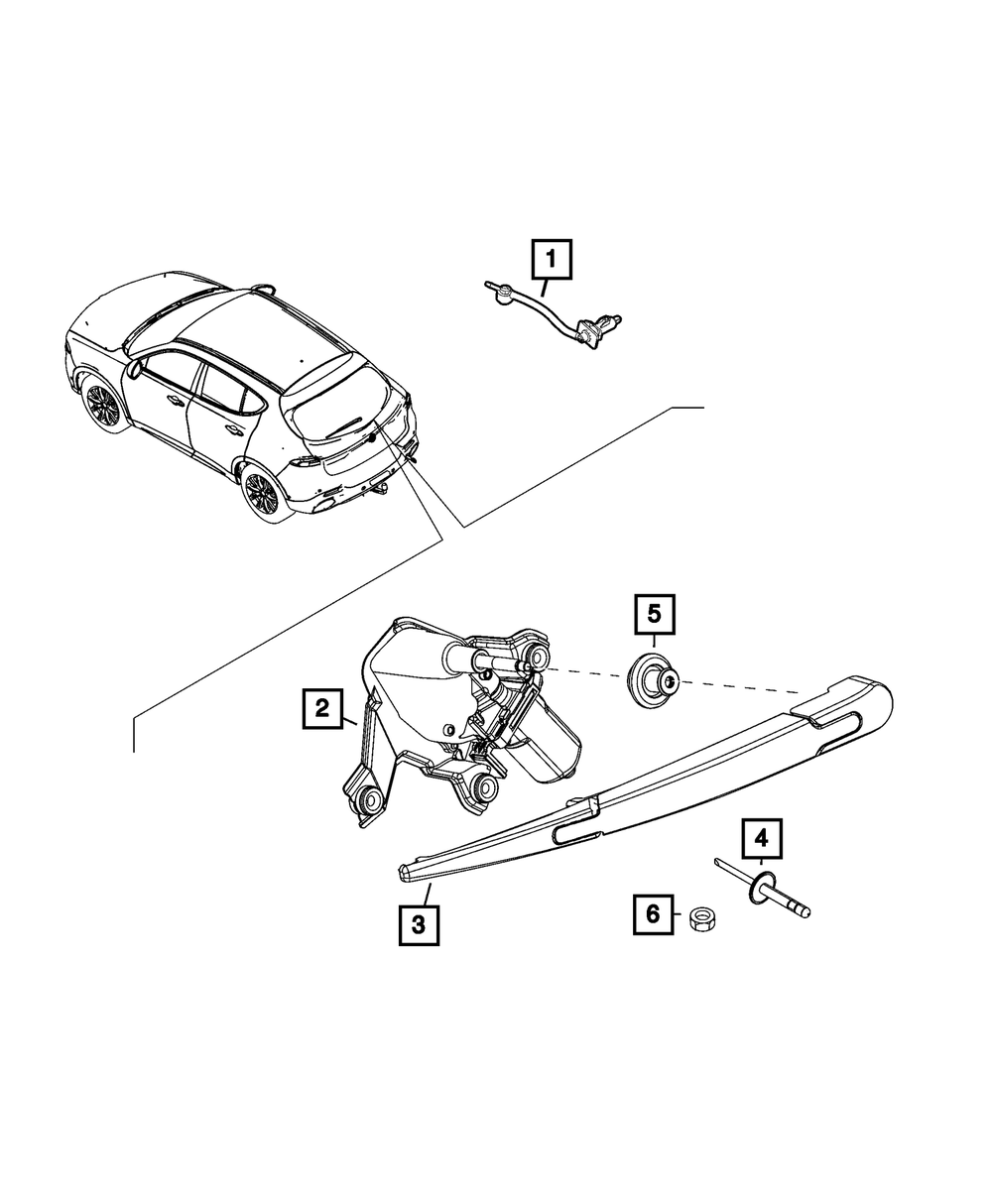 1

5

2

4

3

6