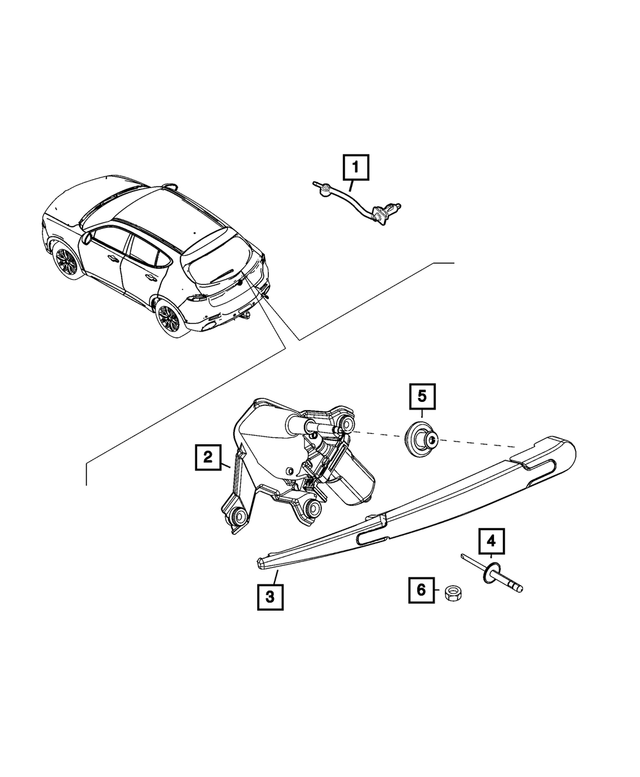 1
5
2
4
3
6