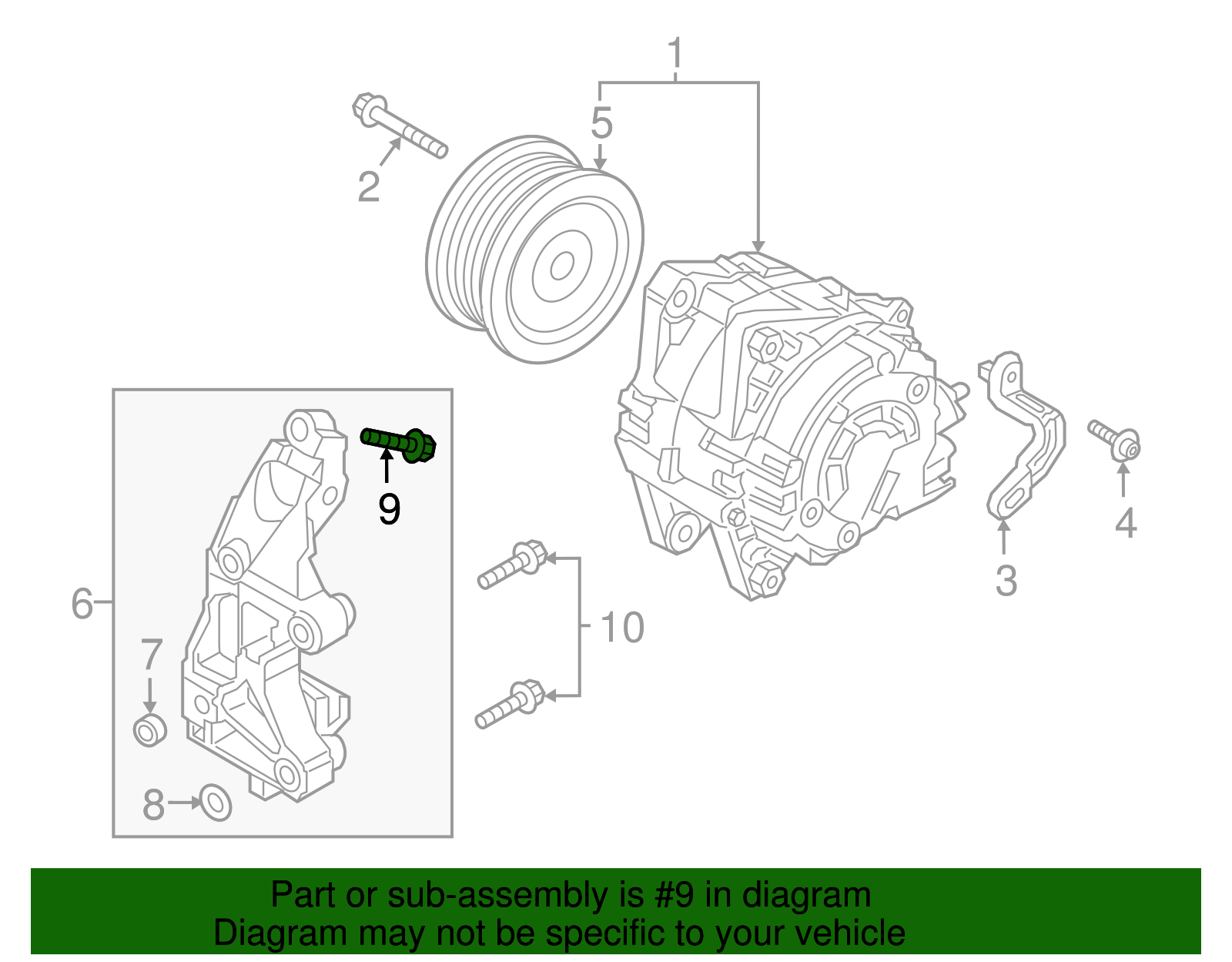 1
5
2
9
6
7
8
10
3
4

Part or sub-assembly is #9 in diagram
Diagram may not be specific to your vehicle