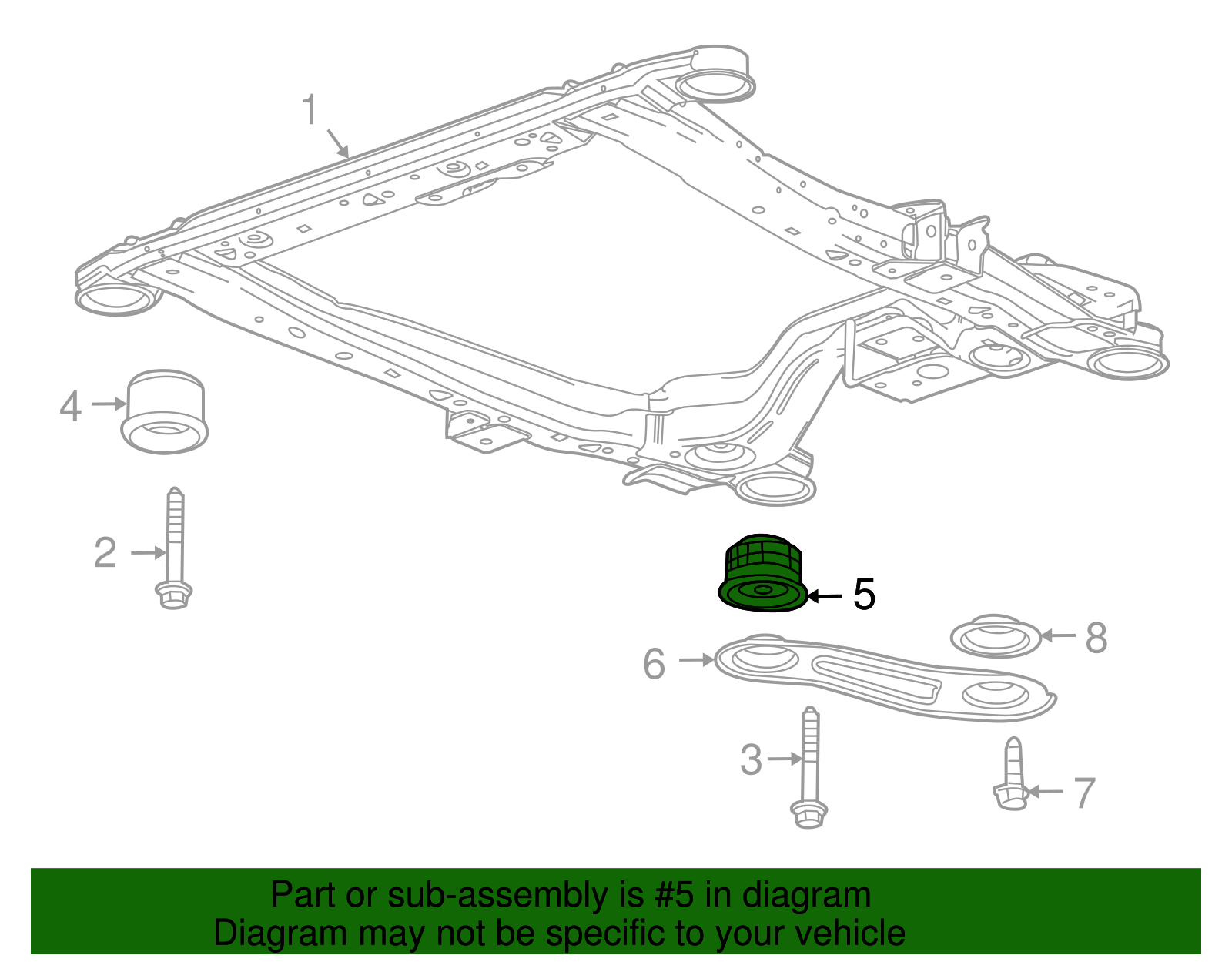 1

4

2

5

8

6

3

7

Part or sub-assembly is #5 in diagram
Diagram may not be specific to your vehicle