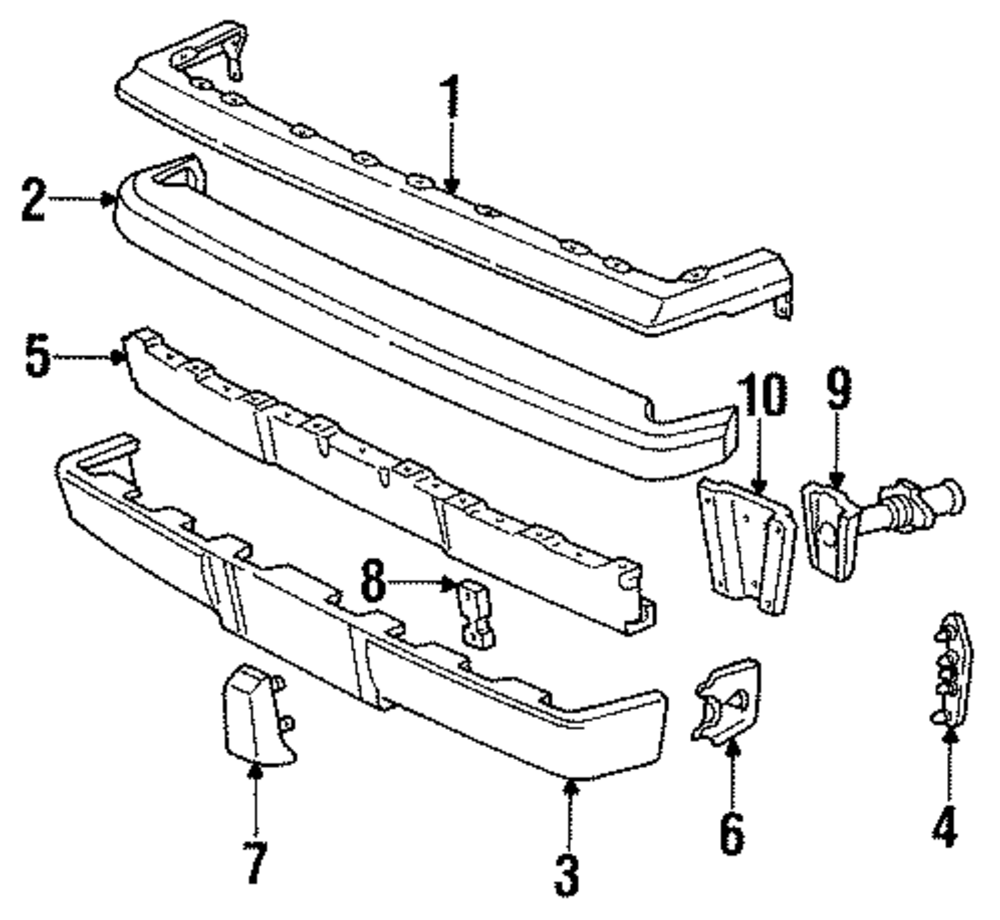 1
2
5
10
9
8
7
3
6
4