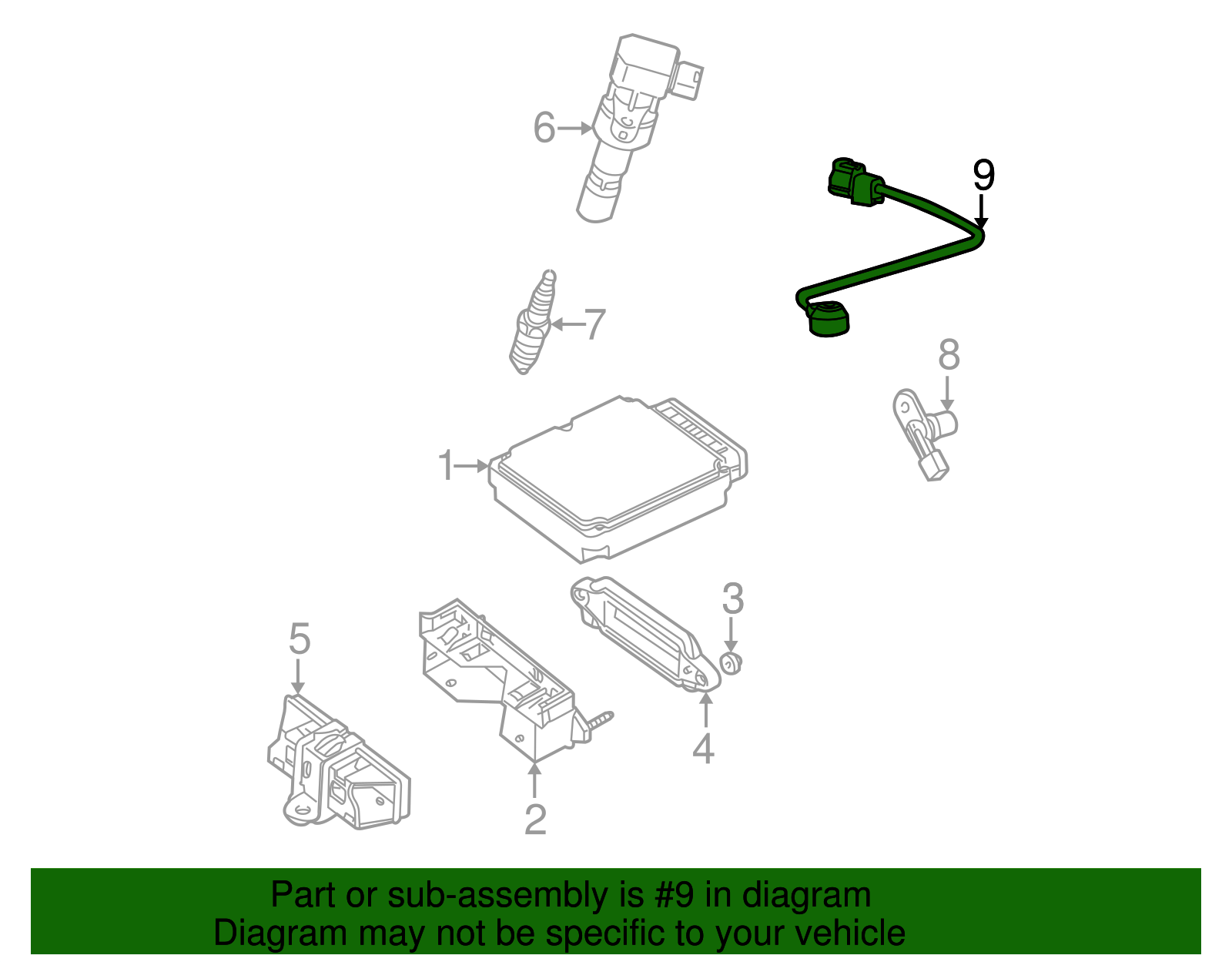 6

9

7

8

1

3

5

4

2

Part or sub-assembly is #9 in diagram
Diagram may not be specific to your vehicle