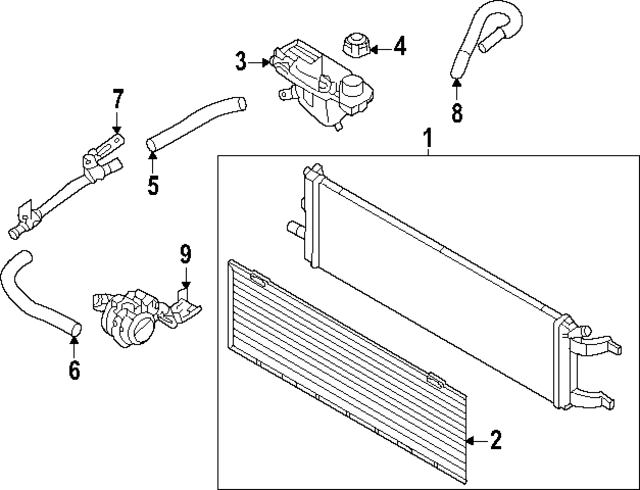 3
4
8
7
5
1
9
6
2