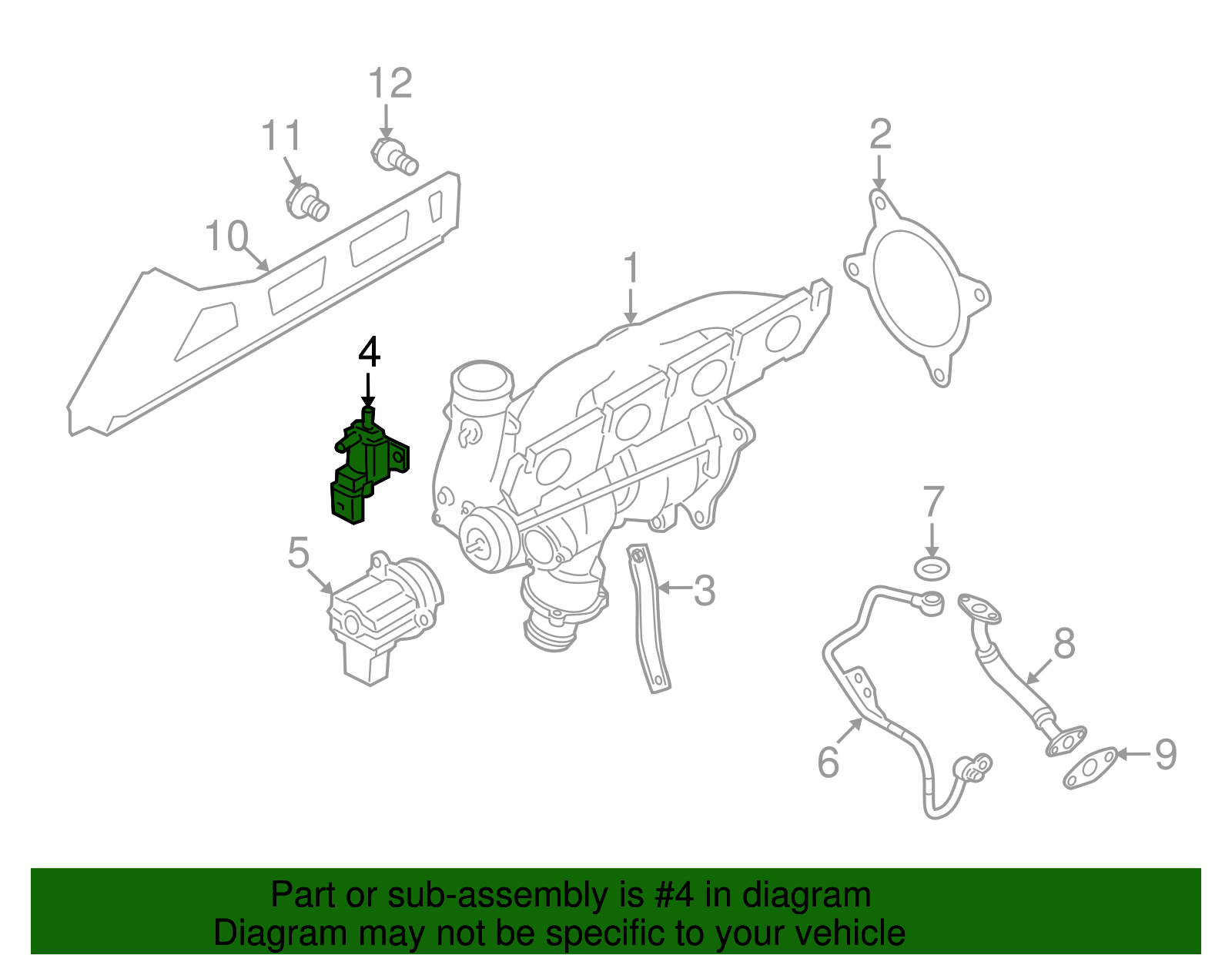 12
11
2
10
1
4
7
5
3
8
6
9

Part or sub-assembly is #4 in diagram
Diagram may not be specific to your vehicle