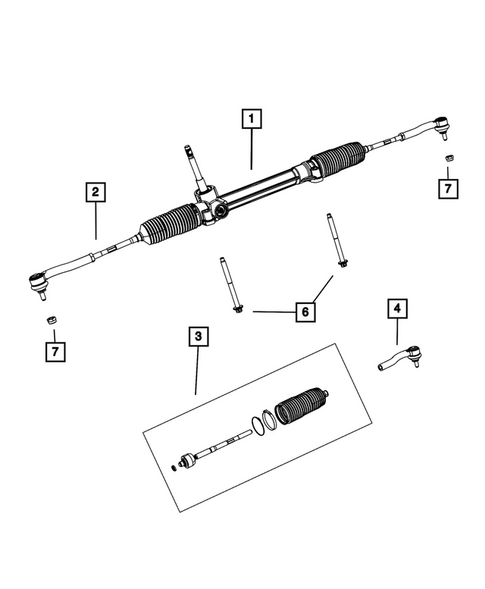 1

2

7

6

4

3

7