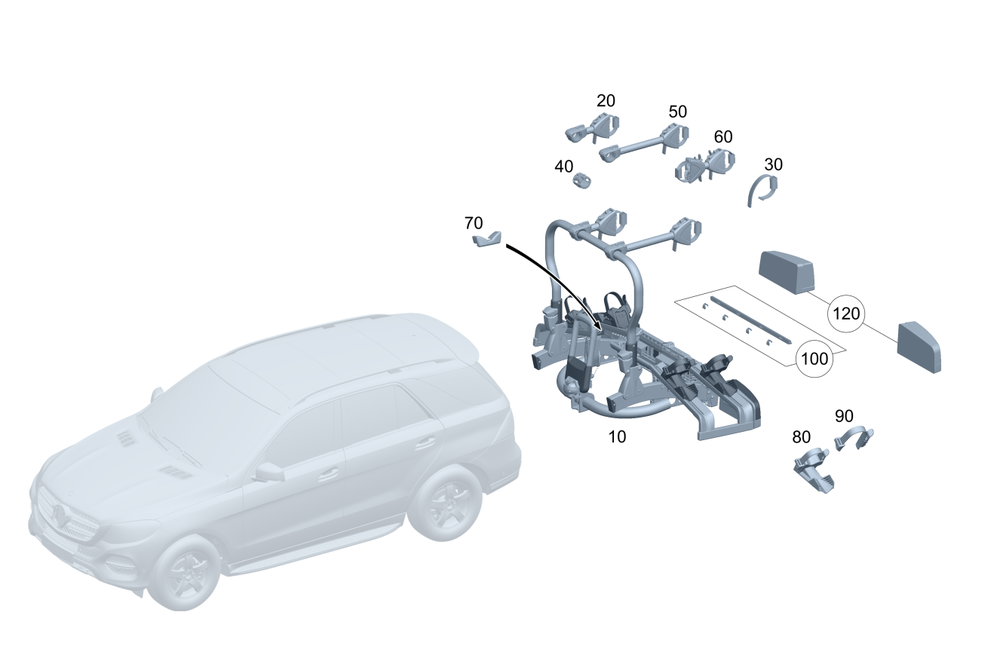 20
50
60
40
30
70
120
100
10
90
80