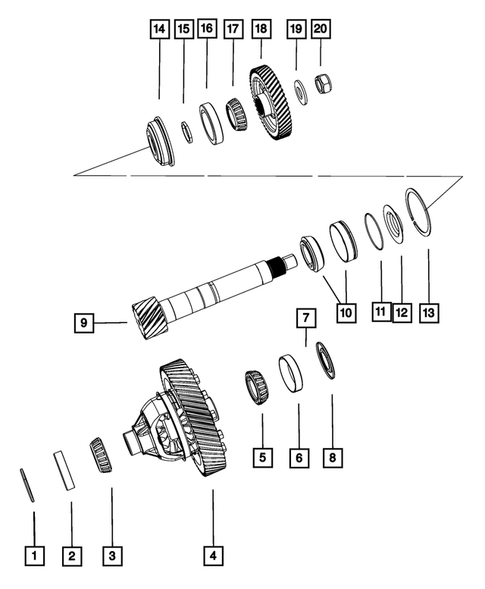 14
15
16
17
18
19
20

9
10
11
12
13

7
5
6
8

1
2
3
4