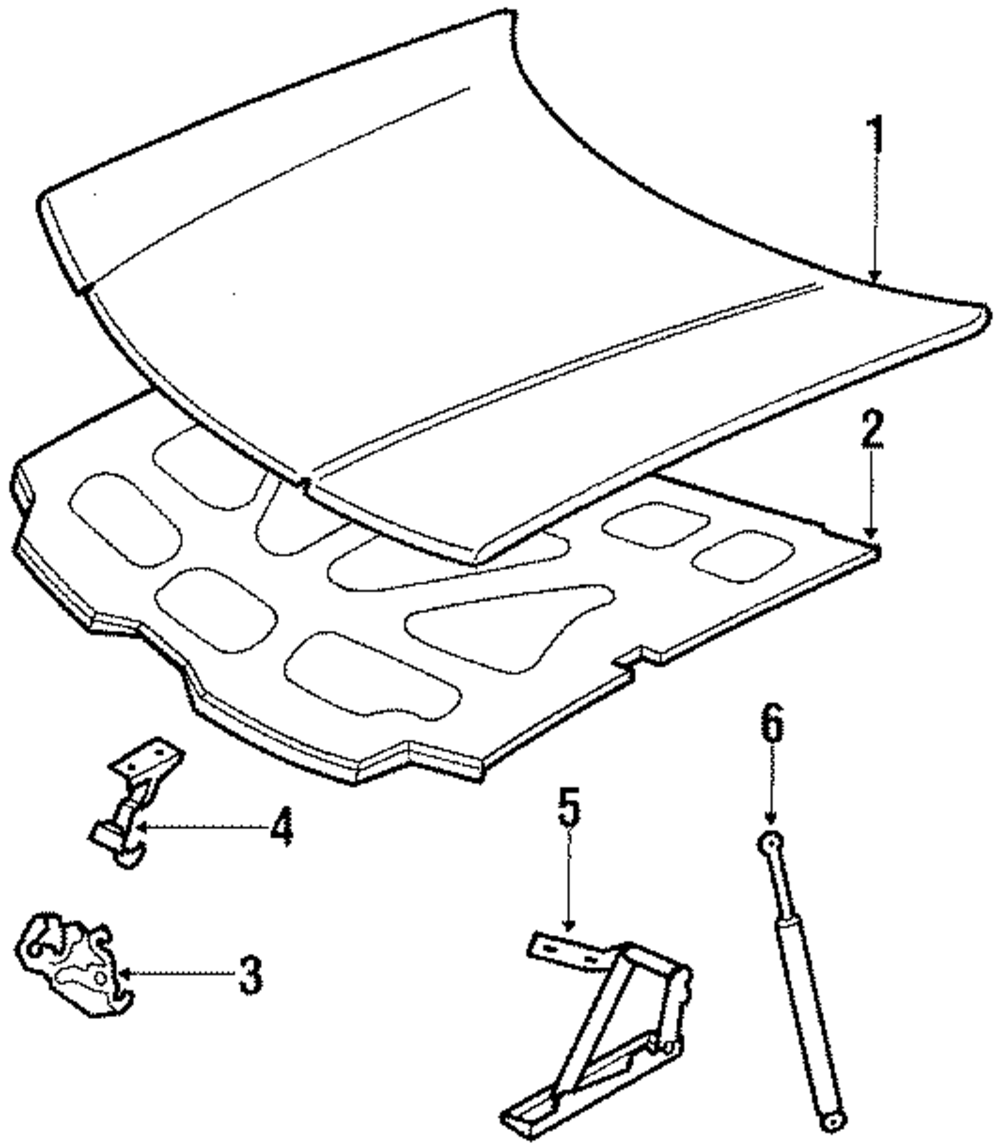 1
2
6
4
5
3