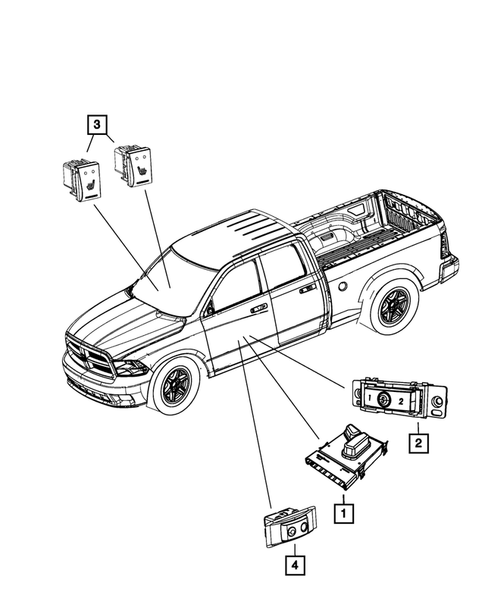 3

1 2

2

1

4