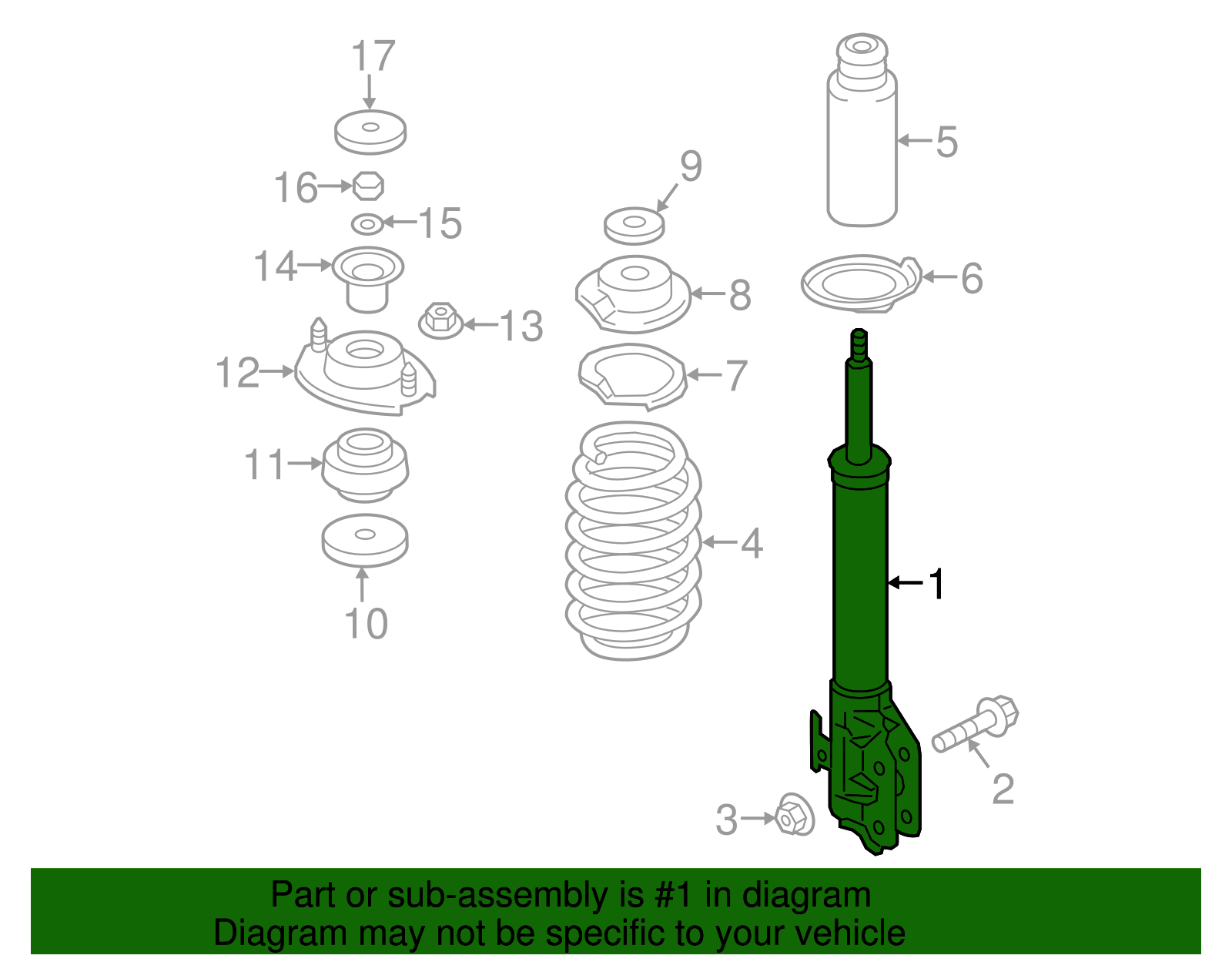 17
16
15
14
13
12
11
10
9
8
7
4
5
6
1
2
3

Part or sub-assembly is #1 in diagram
Diagram may not be specific to your vehicle