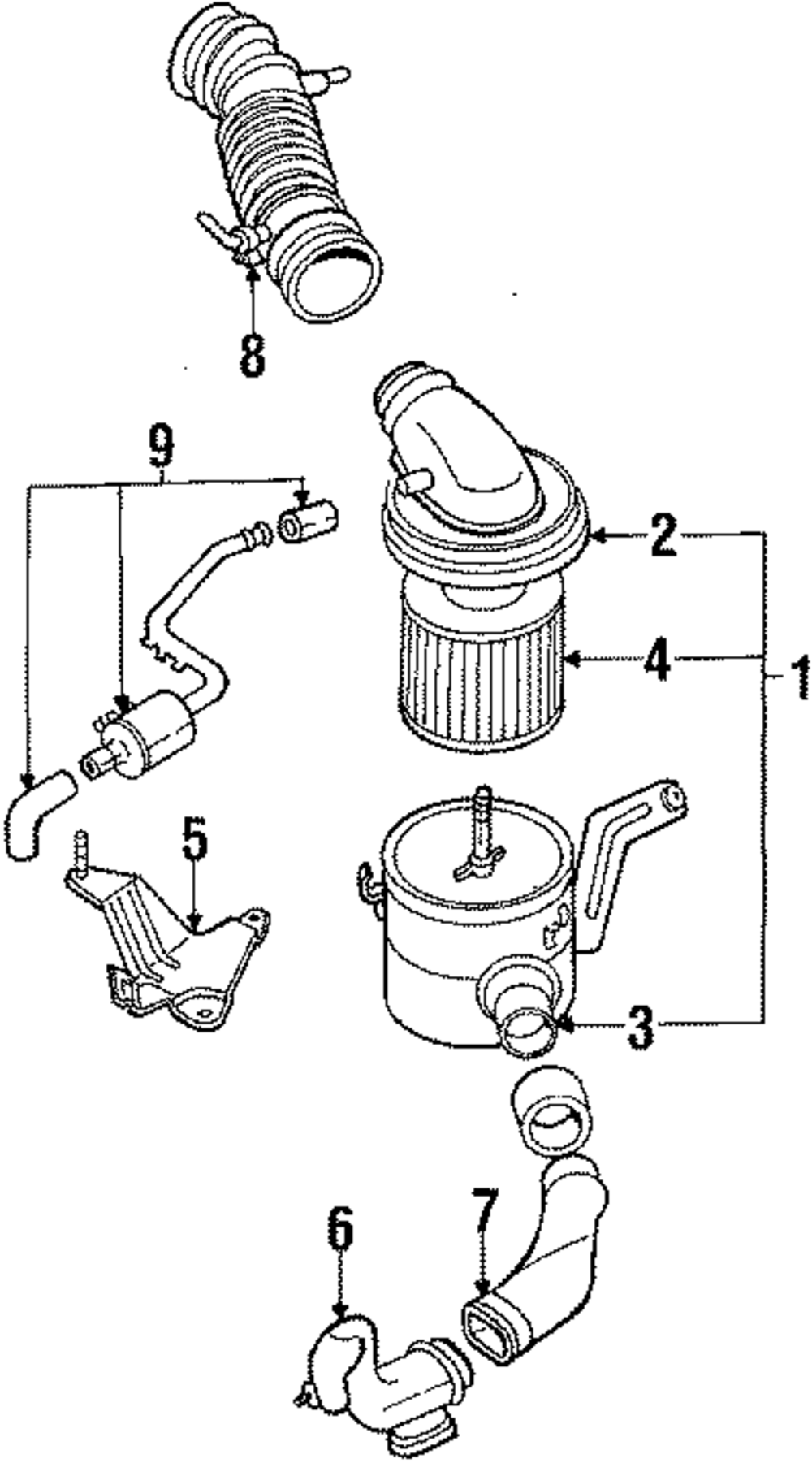 8
9
2
4
1
5
3
7
6