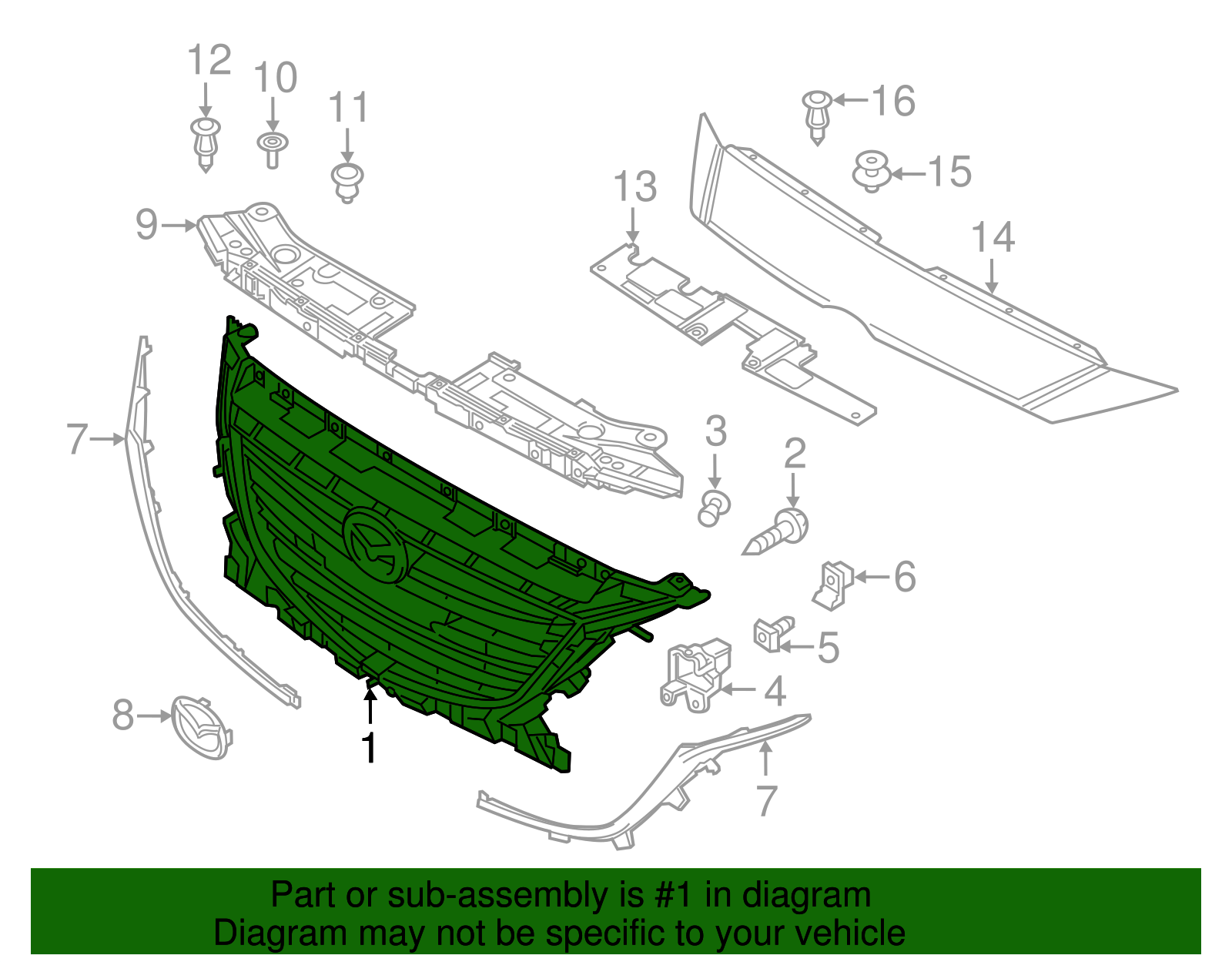 12
10
11
16
15
13
14
9
7
3
2
6
5
4
8
1
7

Part or sub-assembly is #1 in diagram
Diagram may not be specific to your vehicle