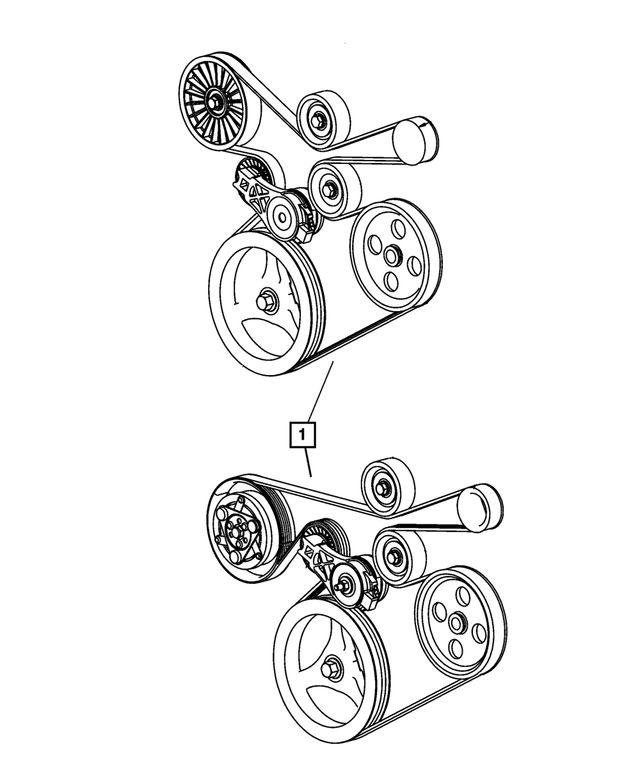 1