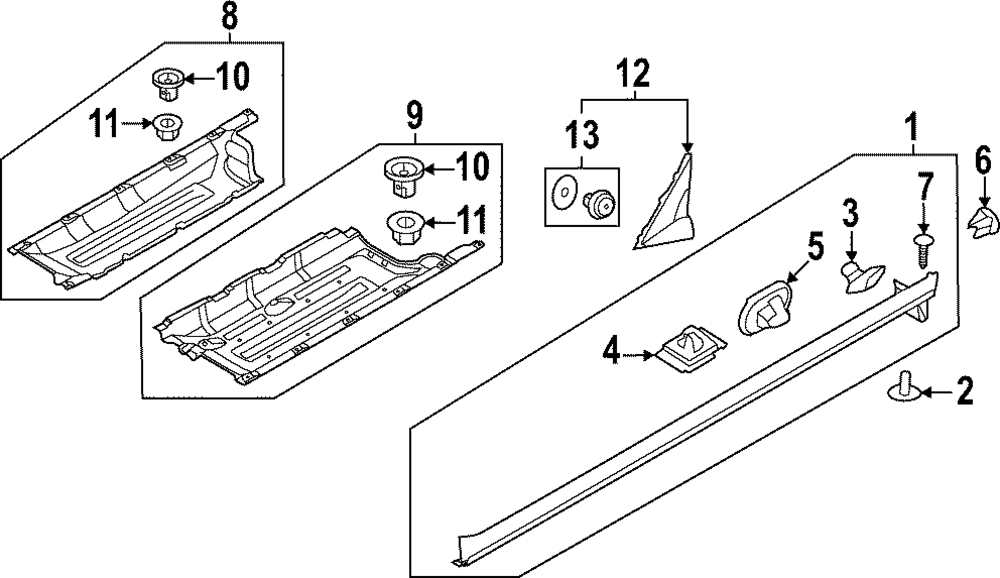 8
10
11
9
10
11
12
13
1
6
7
3
5
4
2