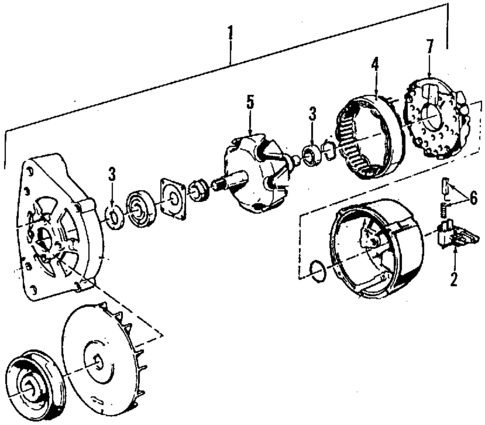 1
7
4
5
3
3
6
2