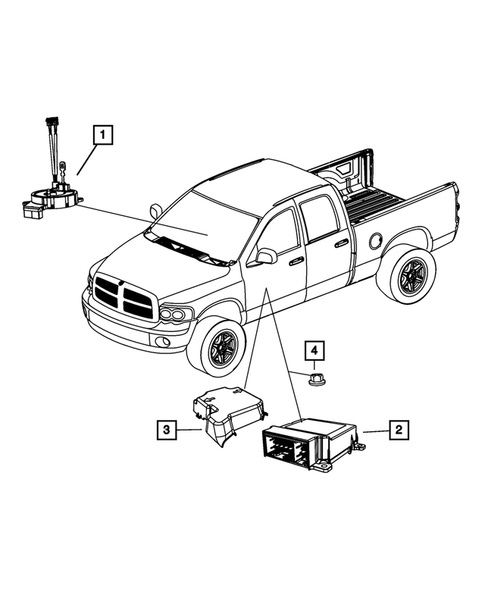 1

4

3

2