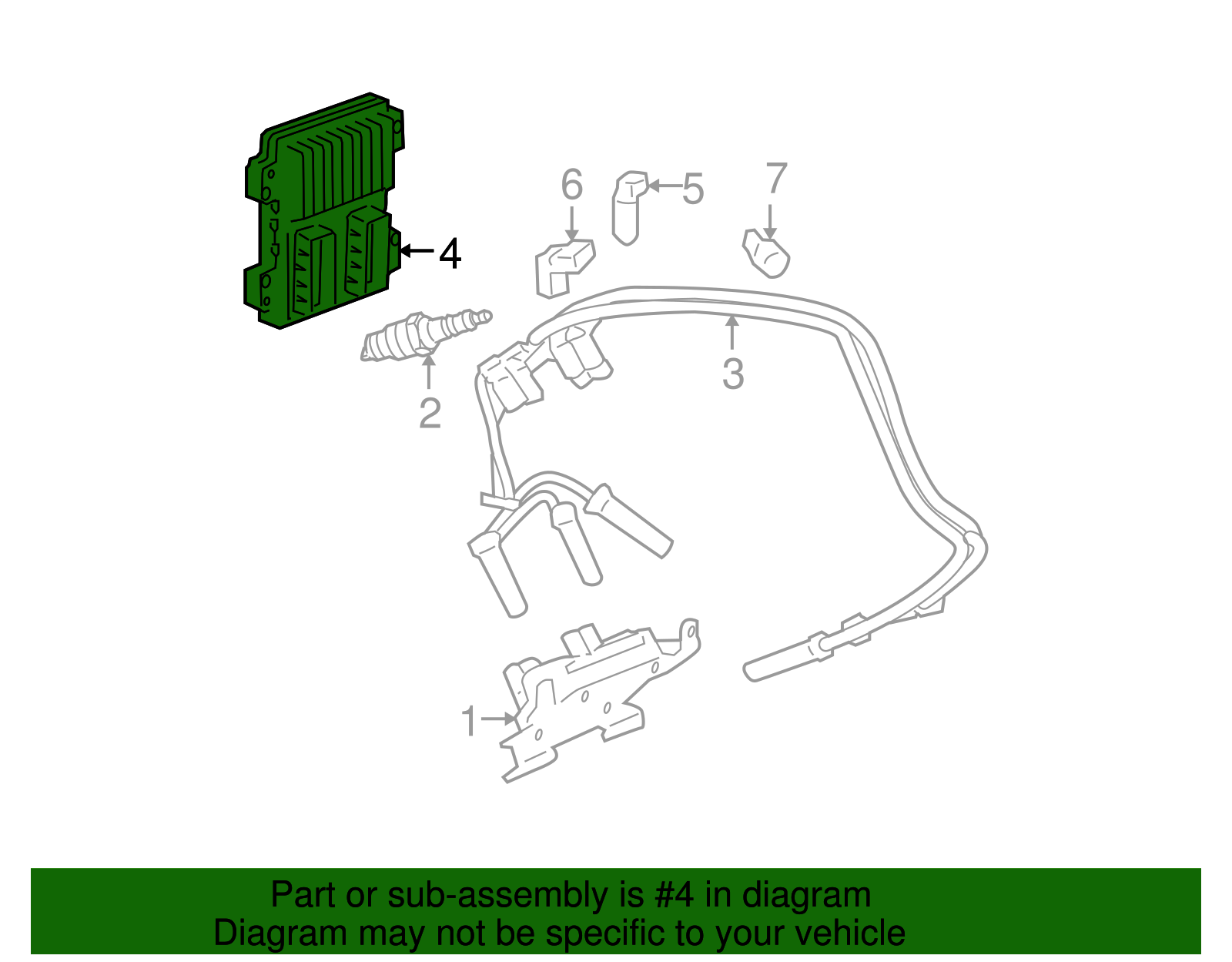 6
5
7
4
3
2
1

Part or sub-assembly is #4 in diagram
Diagram may not be specific to your vehicle