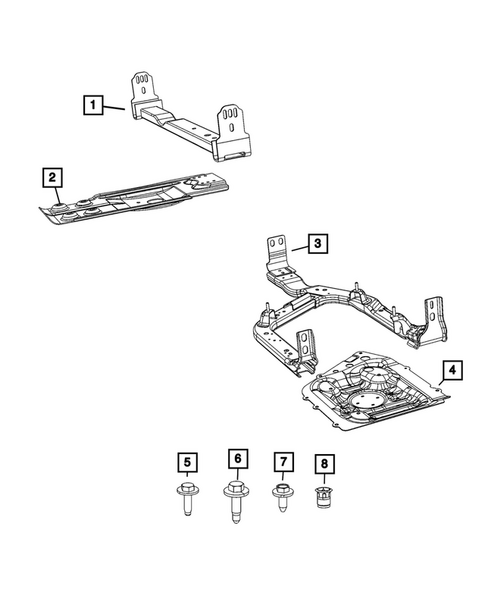 1
2
3
4
5
6
7
8