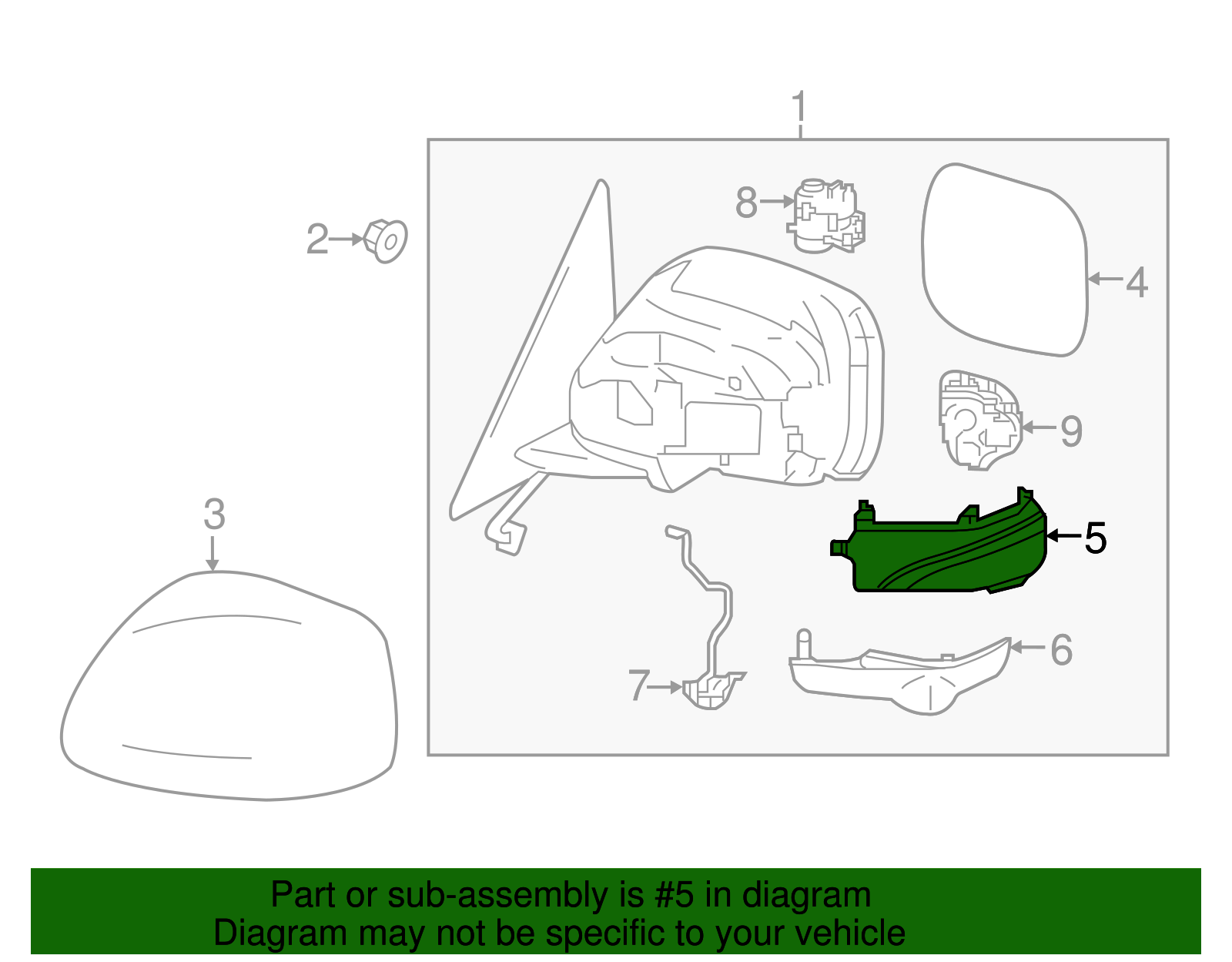 1
2
8
4
9
3
5
7
6

Part or sub-assembly is #5 in diagram
Diagram may not be specific to your vehicle