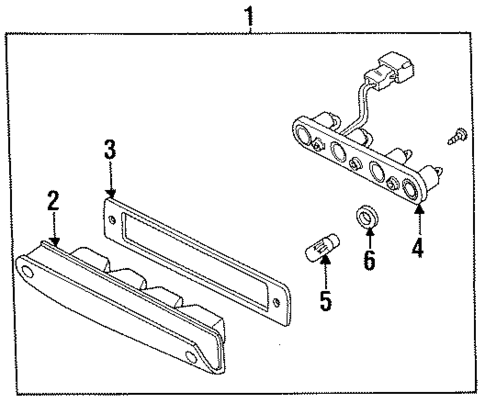 1
3
2
4
6
5