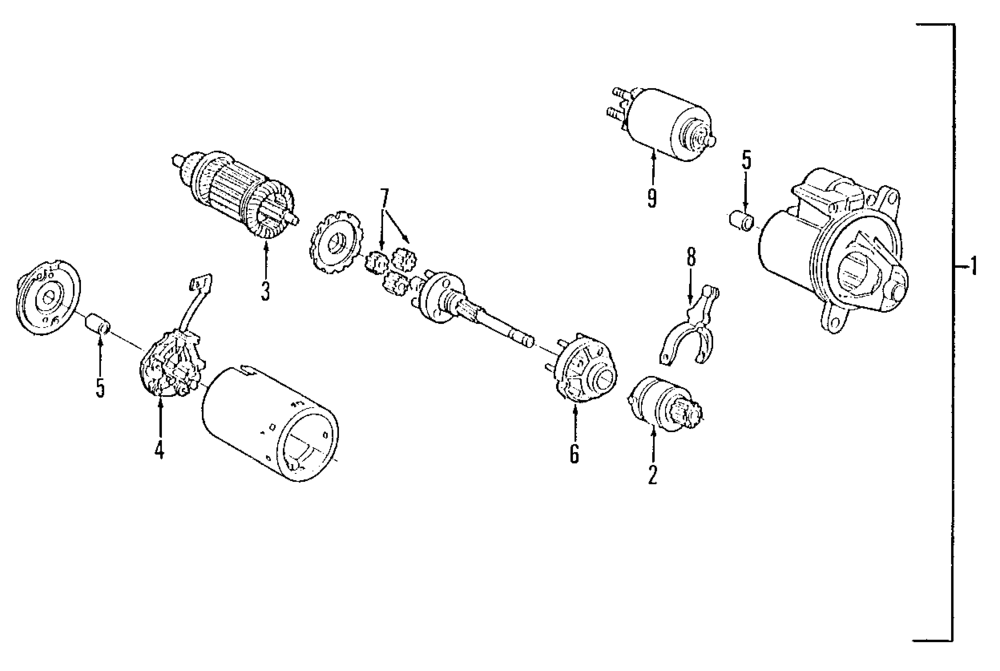 9
5
7
3
8
1
5
4
6
2