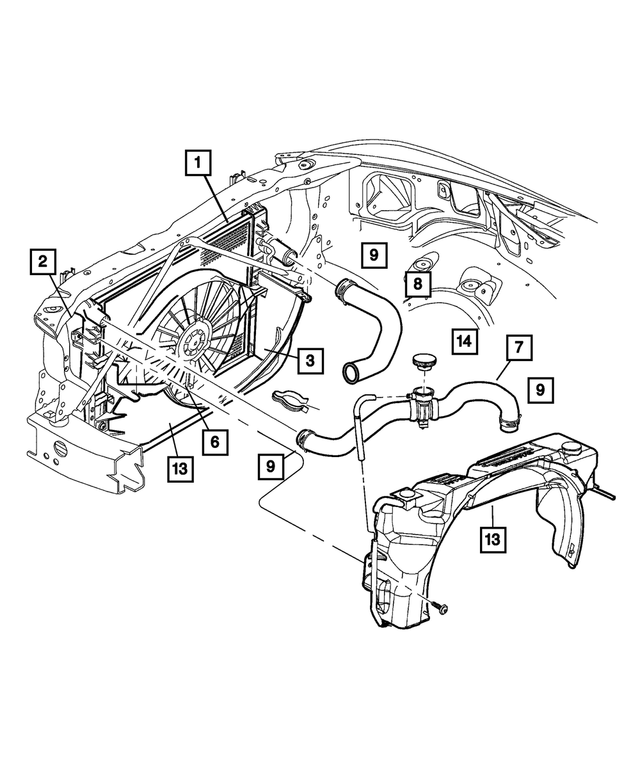 1
2
9
8
14
7
3
9
6
13
9
13