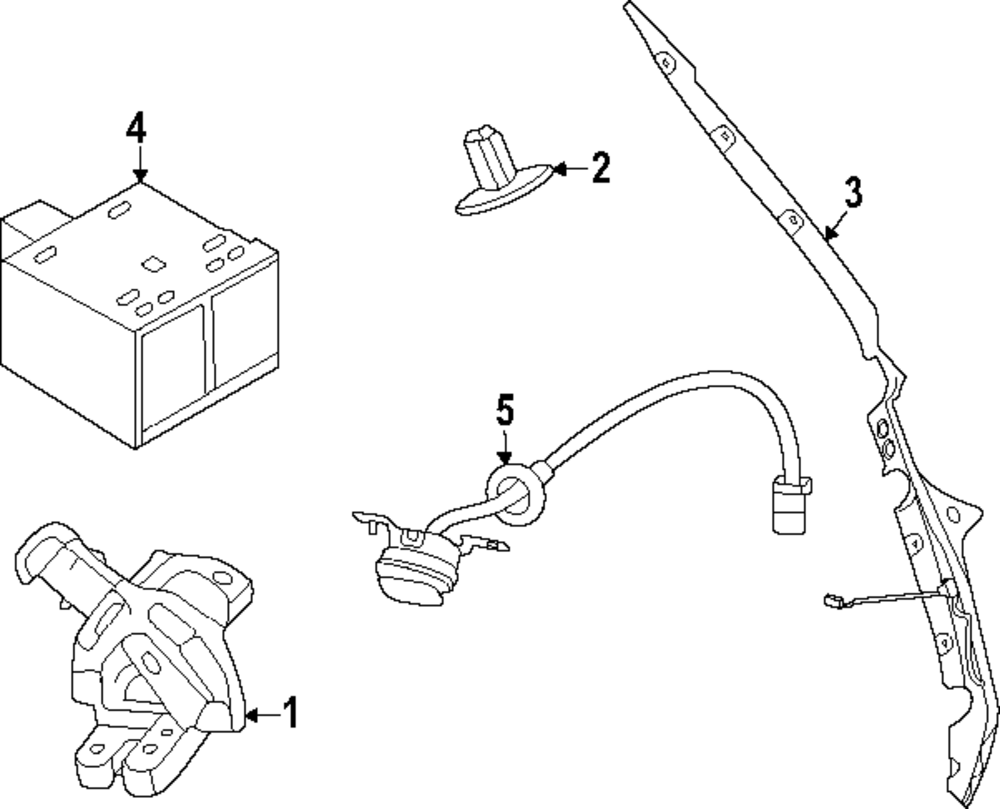 4
2
3
5
1