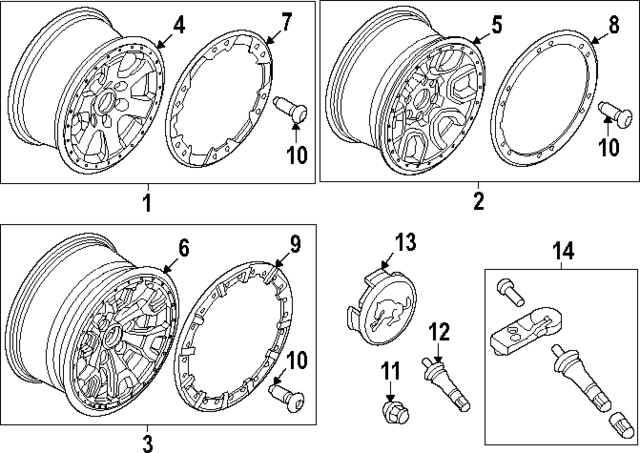 4
7
10
1
5
8
10
2
6
9
10
3
13
12
11
14