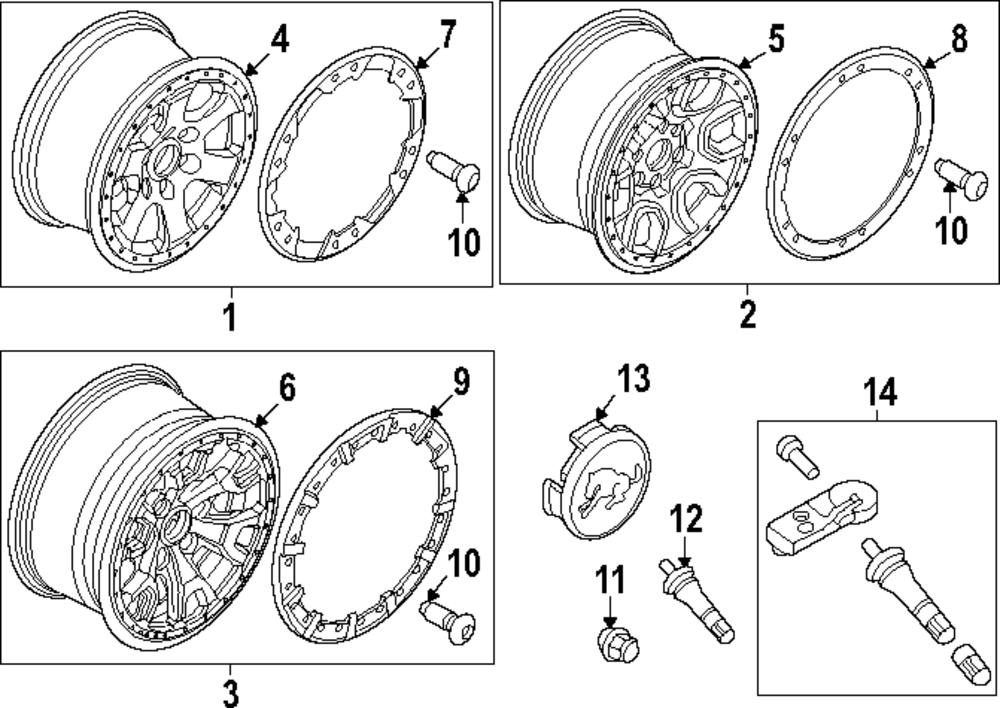 4
7
10
1
5
8
10
2
6
9
10
3
13
12
11
14