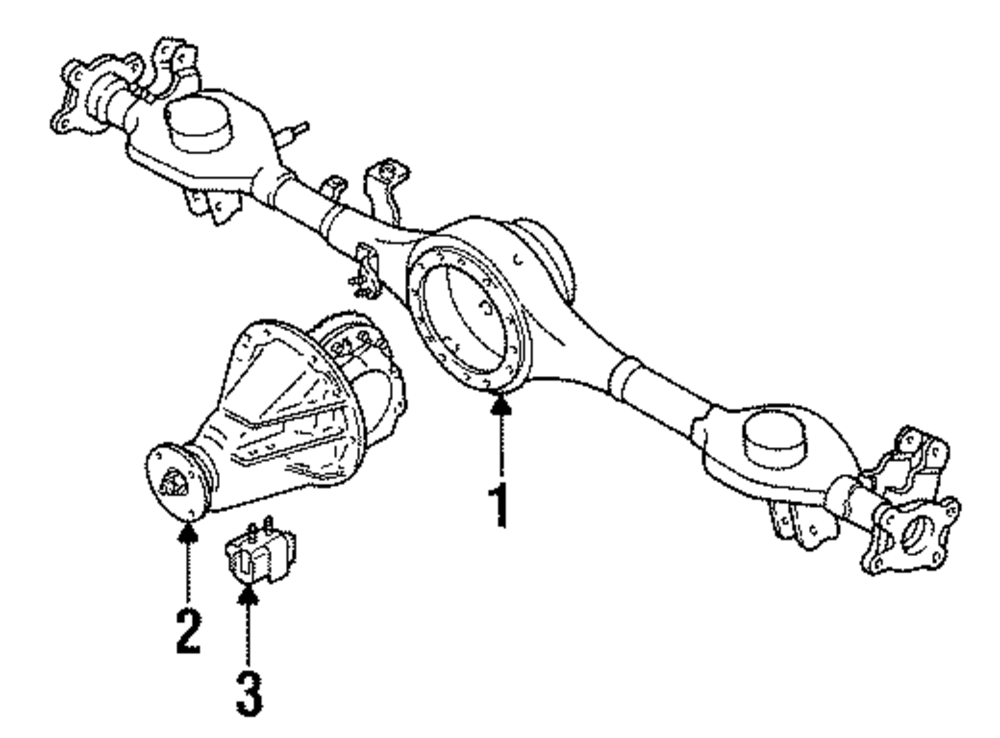 1
2
3