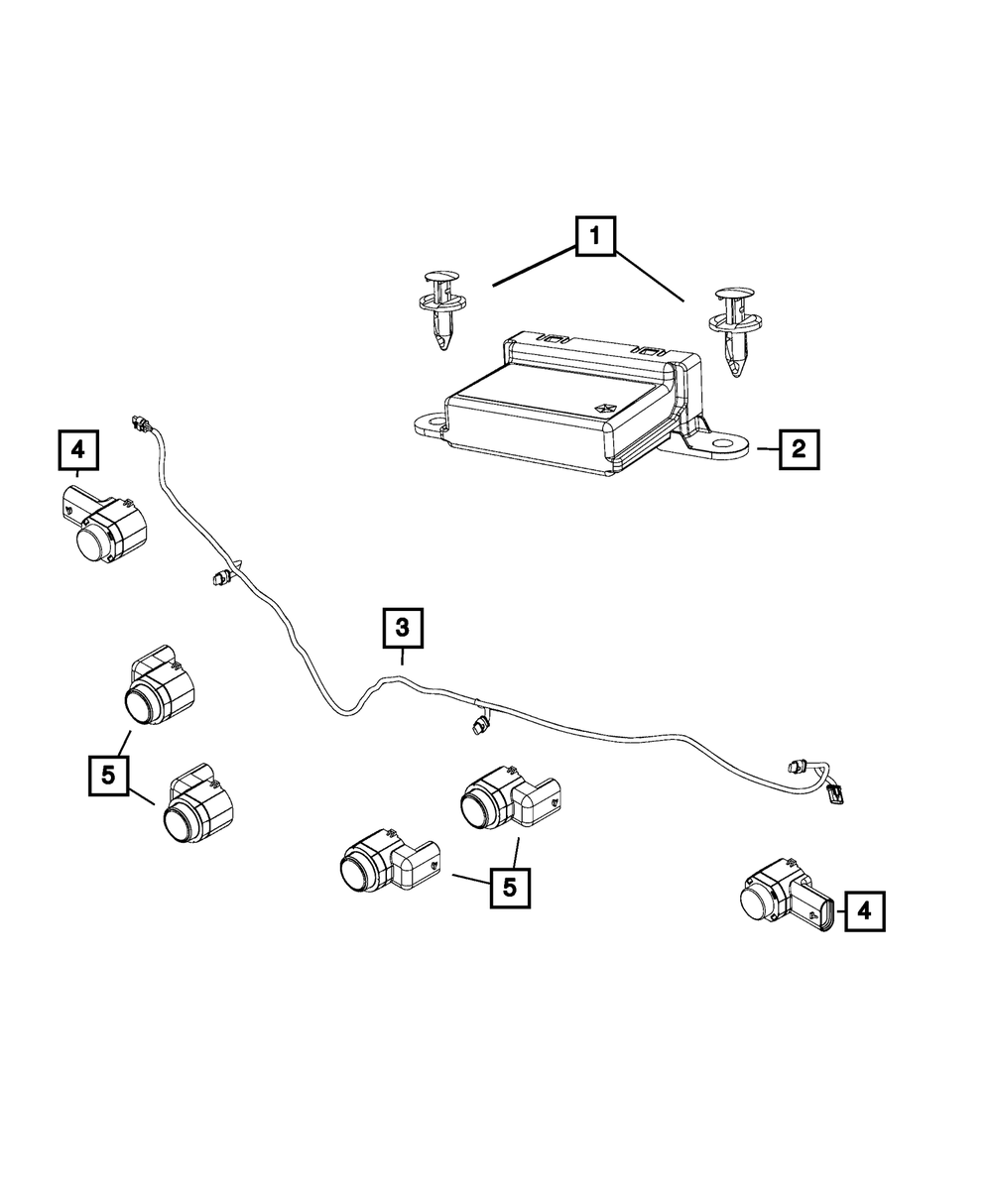 1
2
4
3
5
5
4