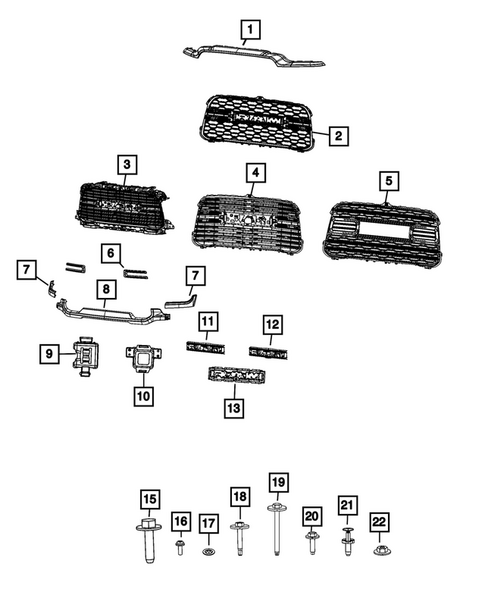 1
2
3
4
5
6
7
7
8
11
12
9
10
13
15
16
17
18
19
20
21
22