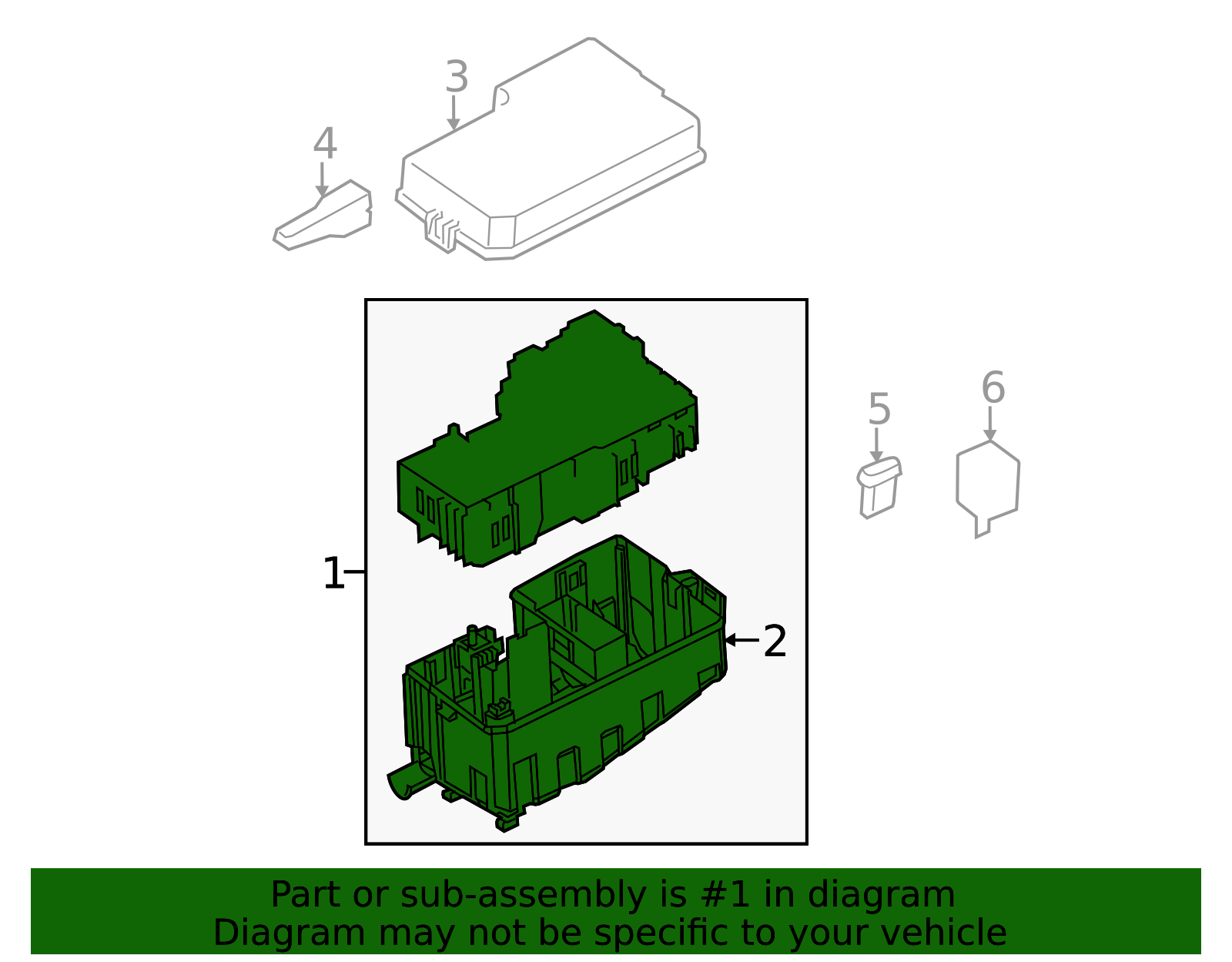 3

4

1

2

5

6

Part or sub-assembly is #1 in diagram
Diagram may not be specific to your vehicle