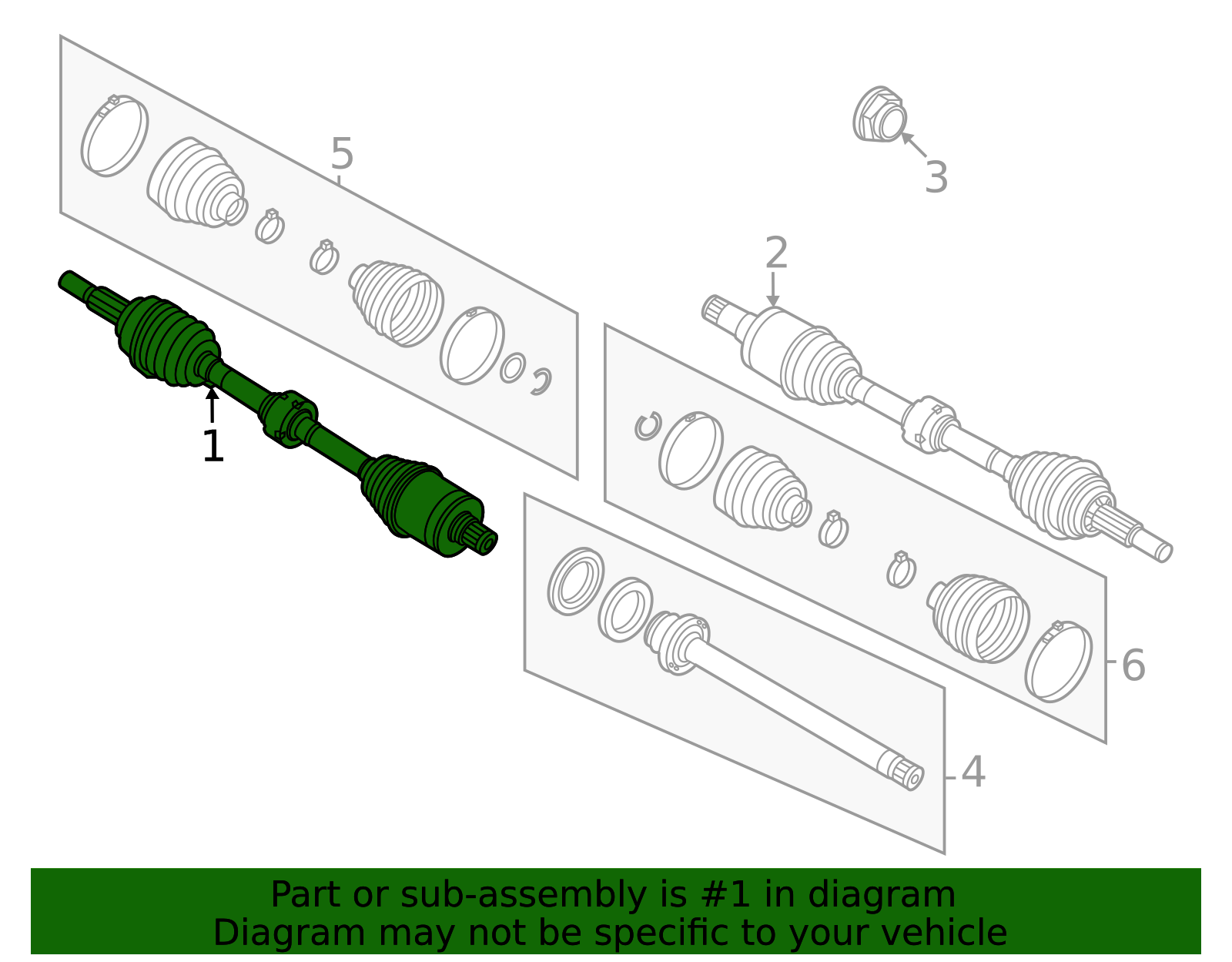 5
3
2
1
6
4
Part or sub-assembly is #1 in diagram
Diagram may not be specific to your vehicle