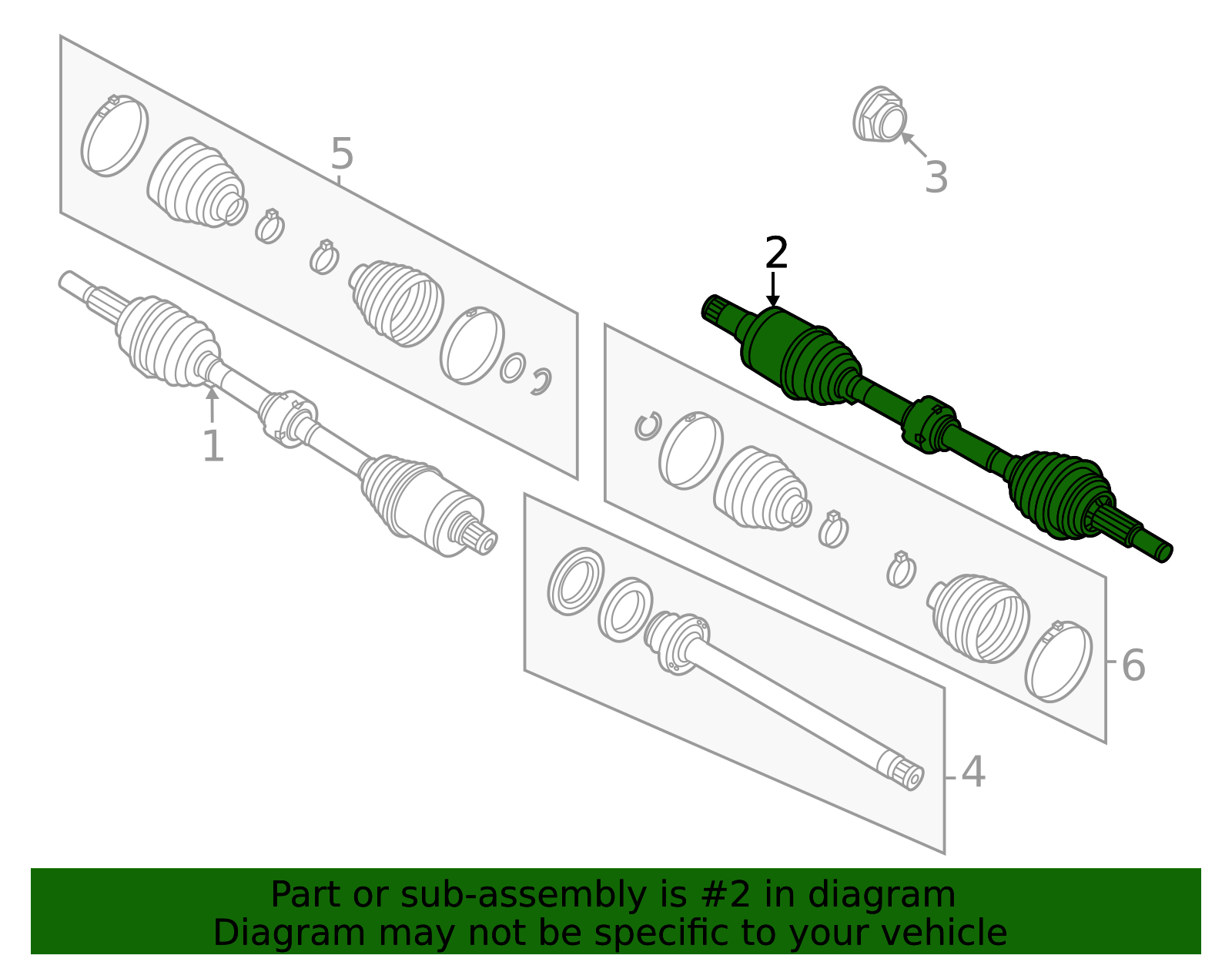 5
3
2
1
6
4
Part or sub-assembly is #2 in diagram
Diagram may not be specific to your vehicle