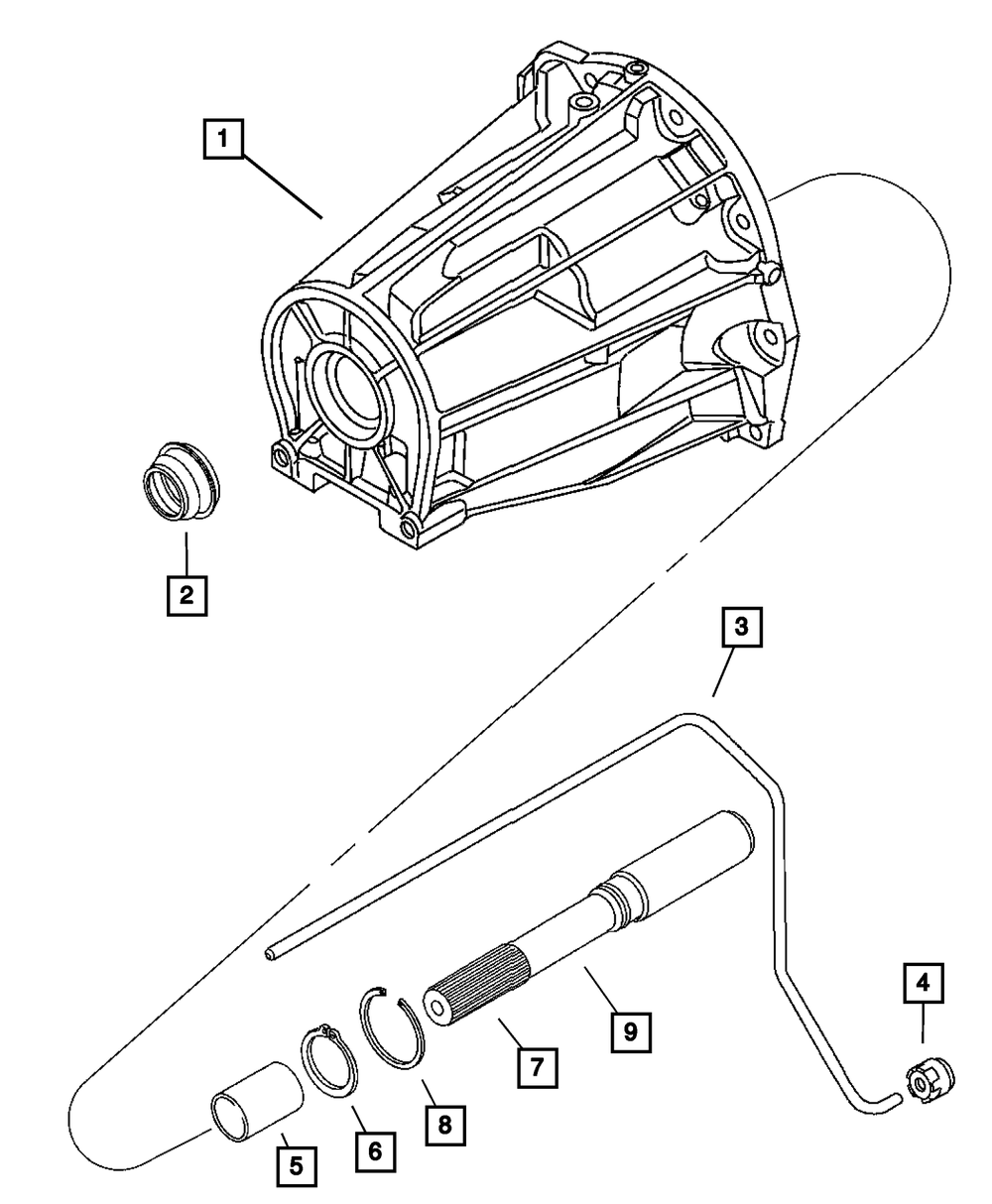 1
2
3
4
9
7
8
6
5