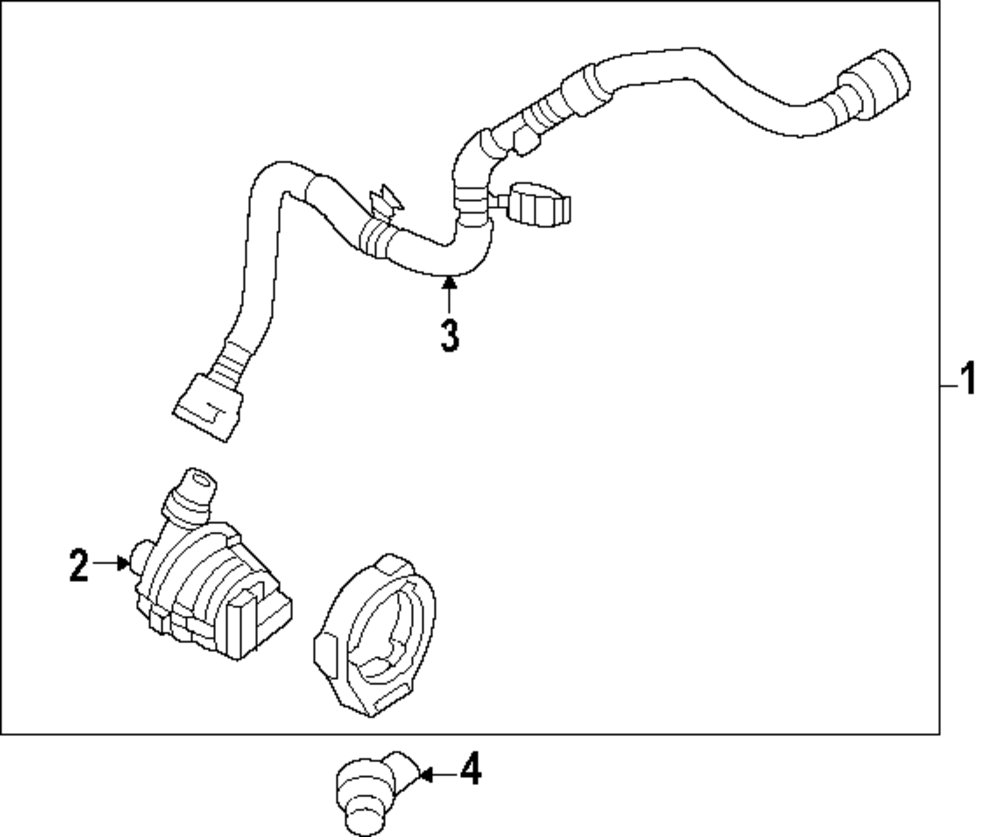 3
1
2
4