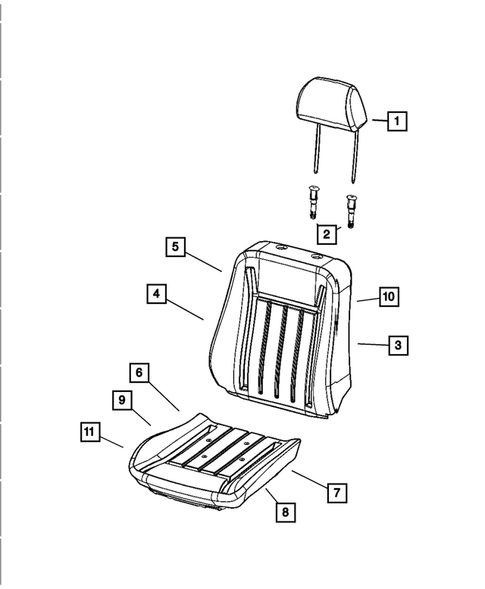 1
2
5
4
10
3
6
9
11
7
8