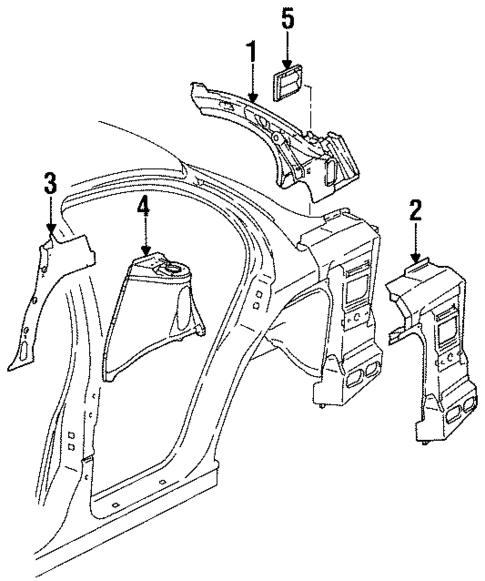 5
1
3
4
2