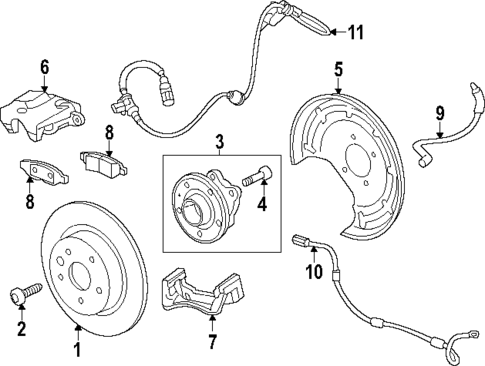 11
6
5
9
8
3
8
4
10
2
7
1