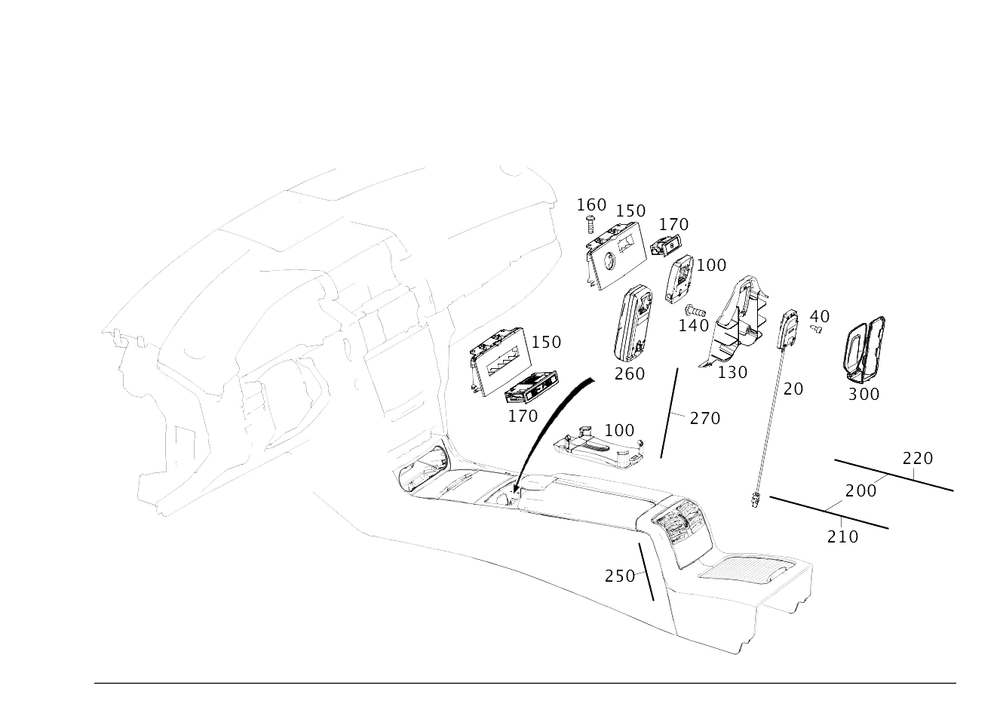 160
150
170
100
140
40
150
260
130
20
300
170
100
270
220
200
210
250