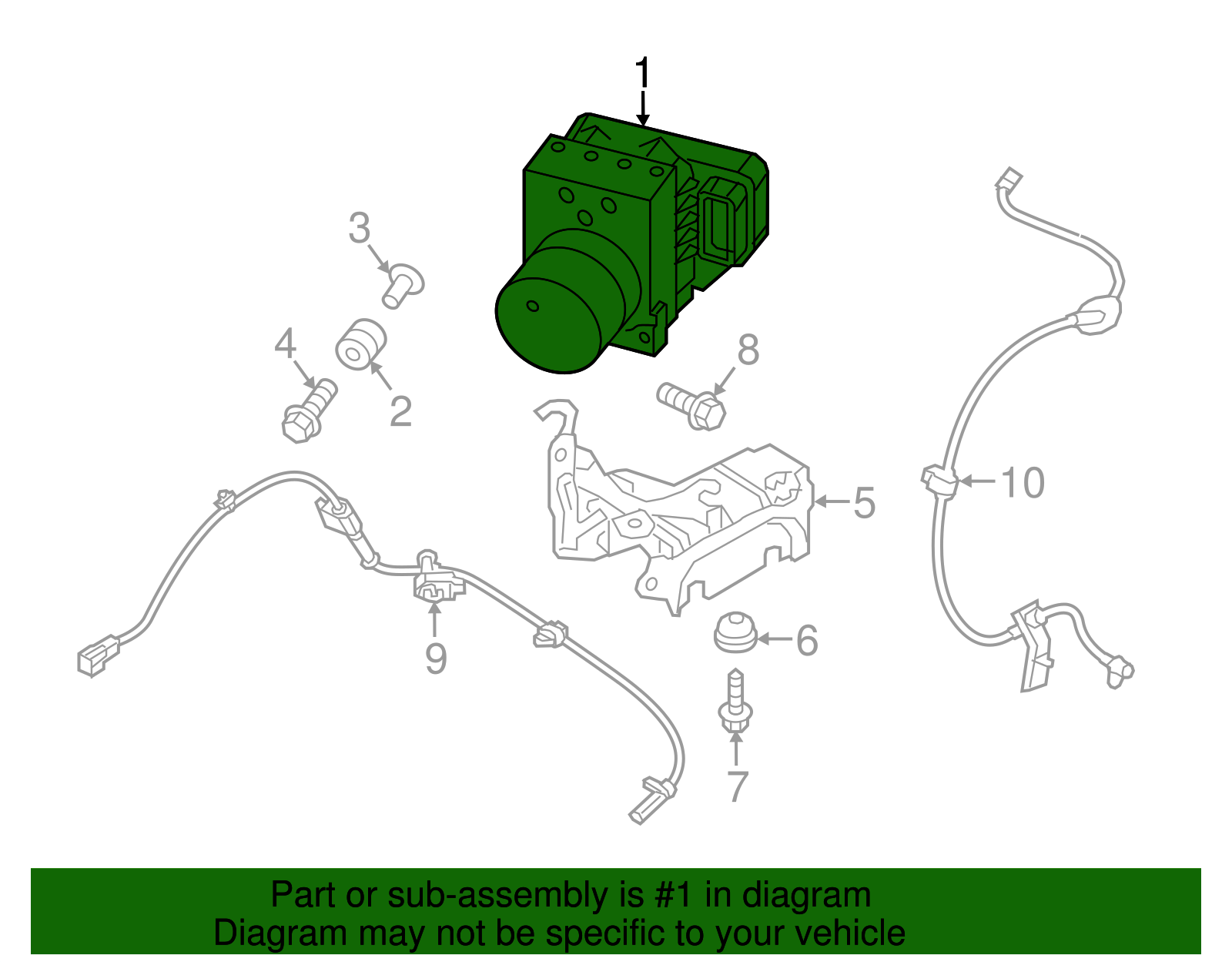 1
3
4
2
8
10
5
9
6
7

Part or sub-assembly is #1 in diagram
Diagram may not be specific to your vehicle