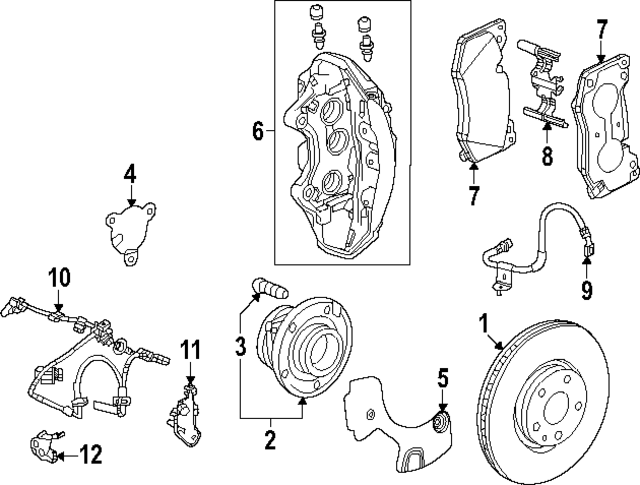 6
7
8
7
4
9
10
3
1
11
5
2
12