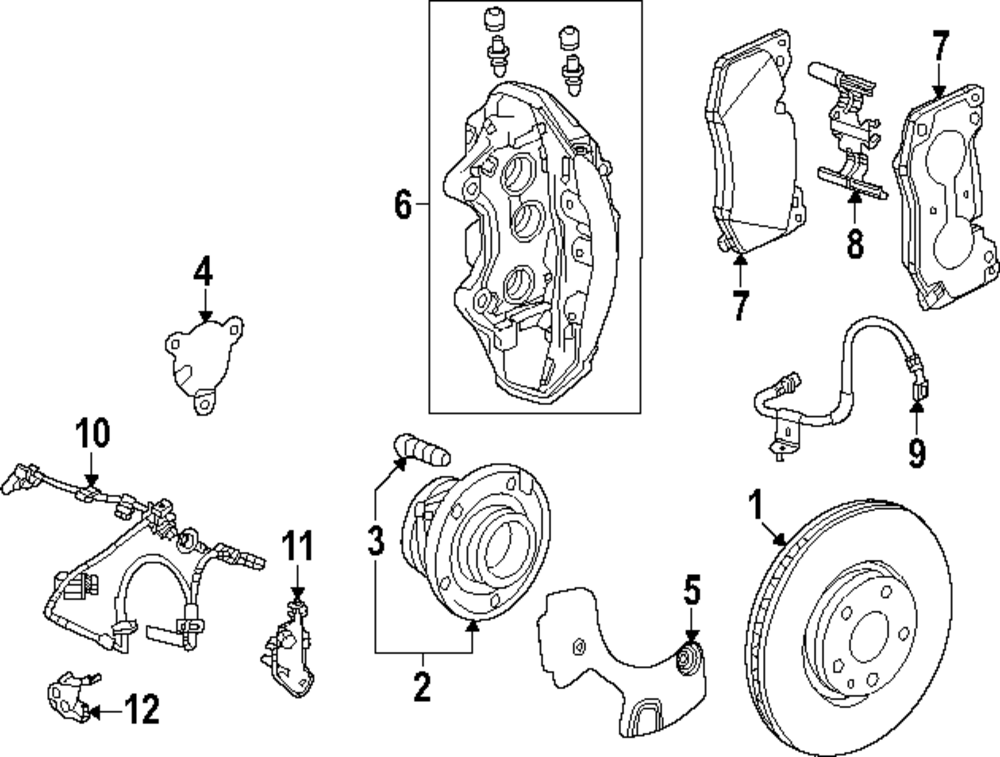 6
7
7
8
4
9
10
3
1
11
5
2
12