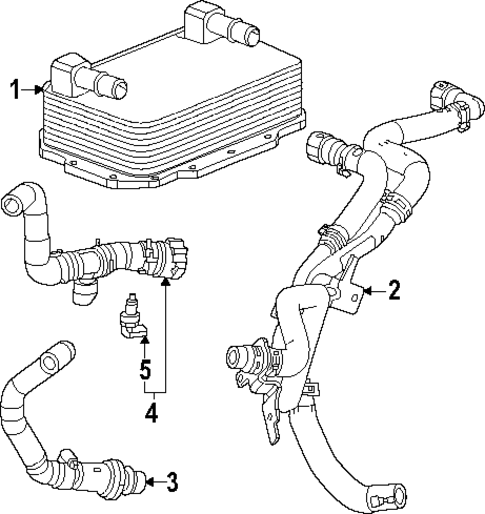 1
2
5
4
3