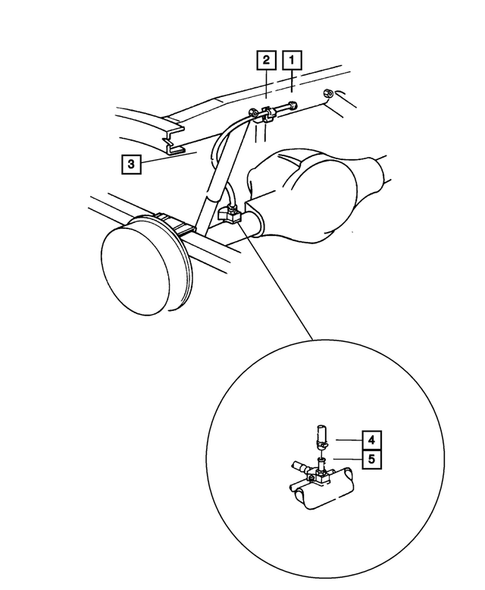 2
1
3
4
5