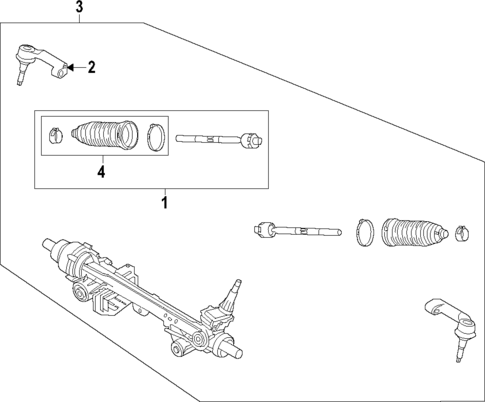 3
2
4
1