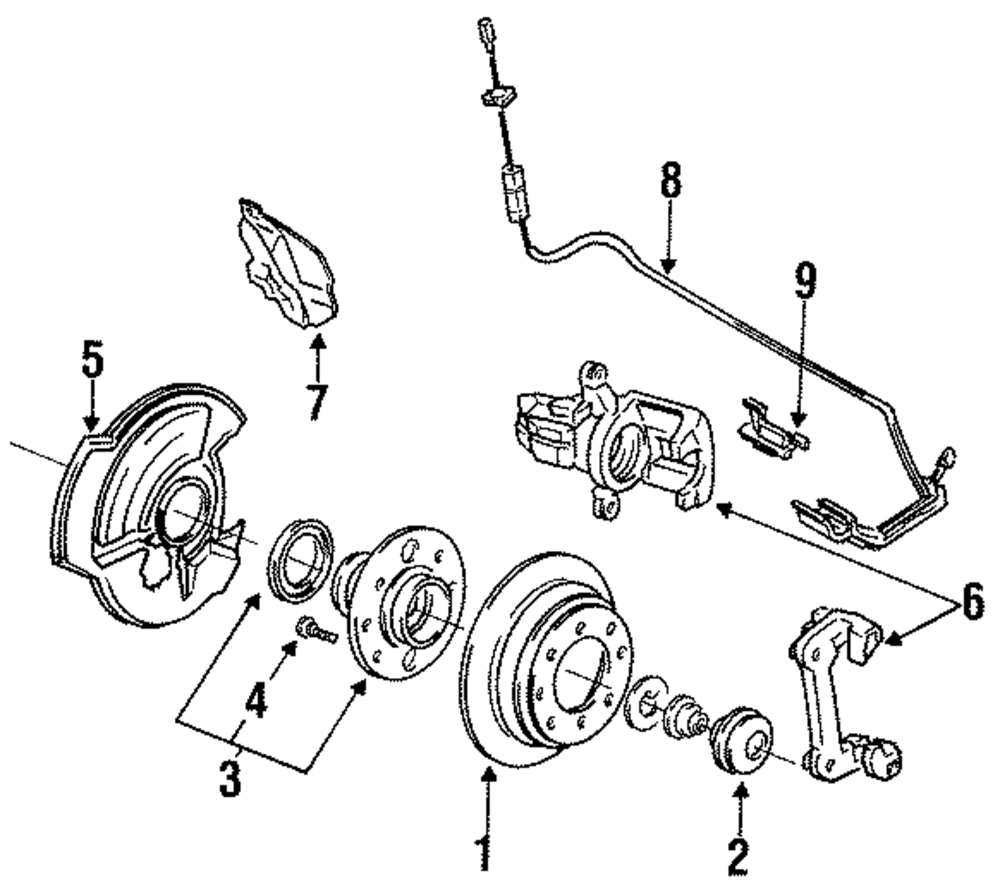 8
9
5
7
6
4
3
1
2