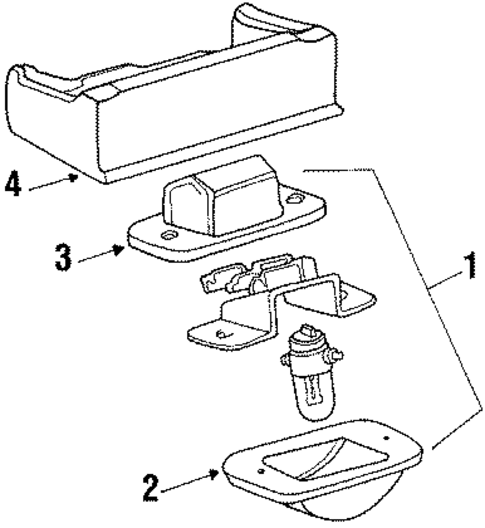 4
3
1
2