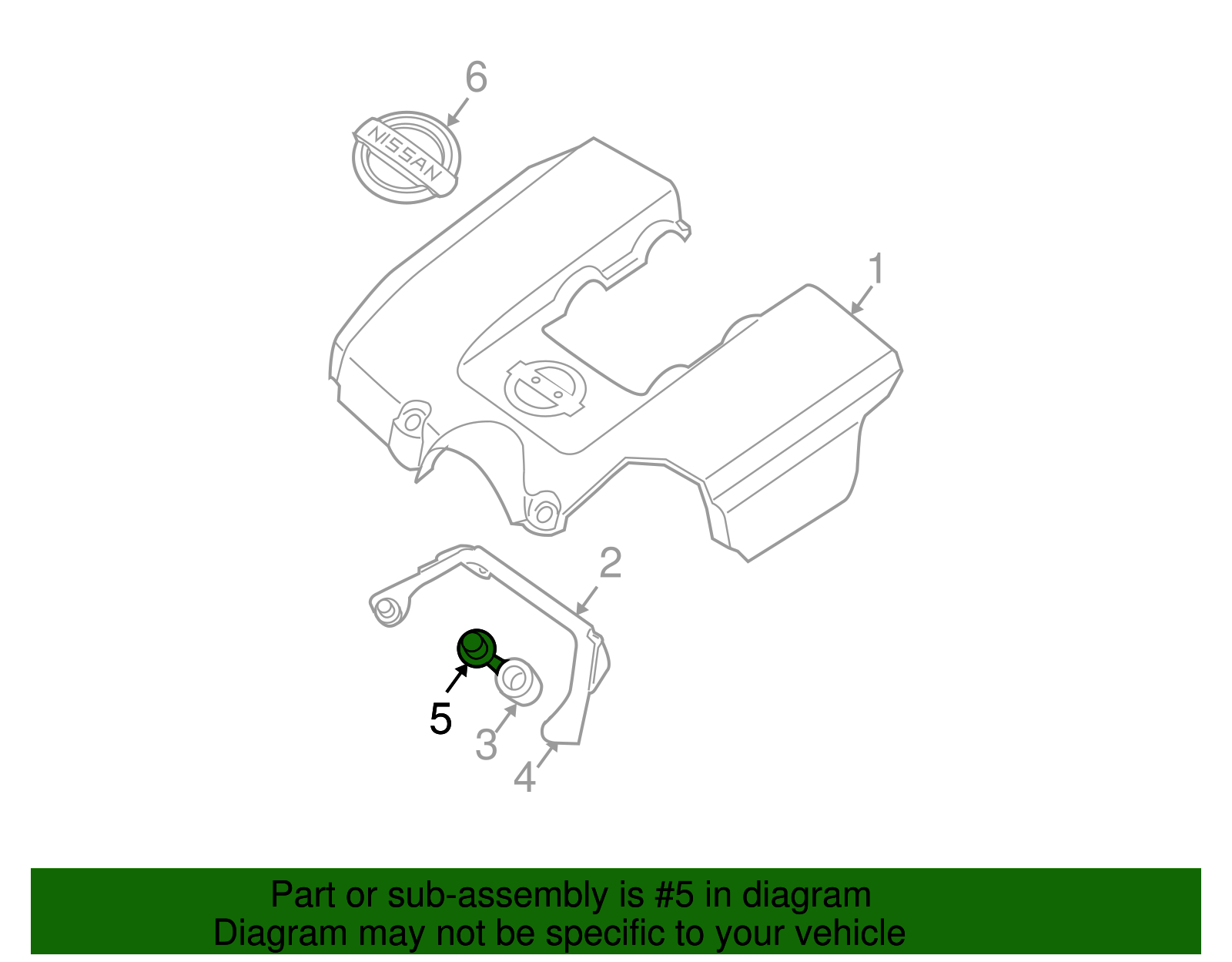 6

NISSAN

1

2

5

3

4

Part or sub-assembly is #5 in diagram
Diagram may not be specific to your vehicle